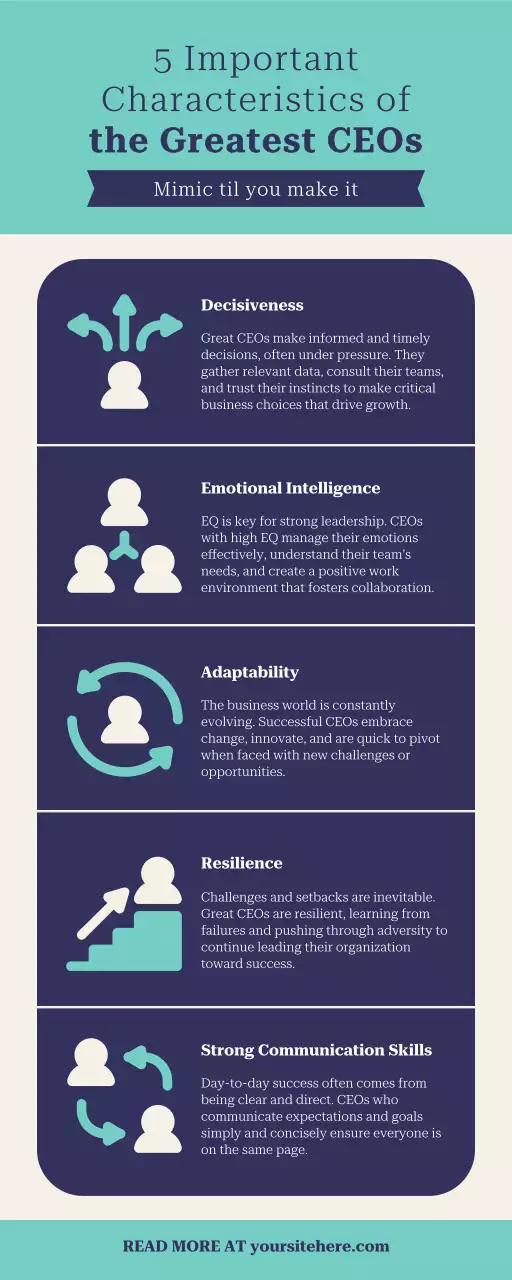 5 Important Characteristics of the Greatest CEOs

Mimic til you make it

Decisiveness

Great CEOs make informed and timely decisions, often under pressure. They gather relevant data, consult their teams, and trust their instincts to make critical business choices that drive growth.

Emotional Intelligence

EQ is key for strong leadership. CEOs with high EQ manage their emotions effectively, understand their team's needs, and create a positive work environment that fosters collaboration.

Adaptability

The business world is constantly evolving. Successful CEOs embrace change, innovate, and are quick to pivot when faced with new challenges or opportunities.

Resilience

Challenges and setbacks are inevitable. Great CEOs are resilient, learning from failures and pushing through adversity to continue leading their organization toward success.

Strong Communication Skills

Day-to-day success often comes from being clear and direct. CEOs who communicate expectations and goals simply and concisely ensure everyone is on the same page.

READ MORE AT yoursitehere.com