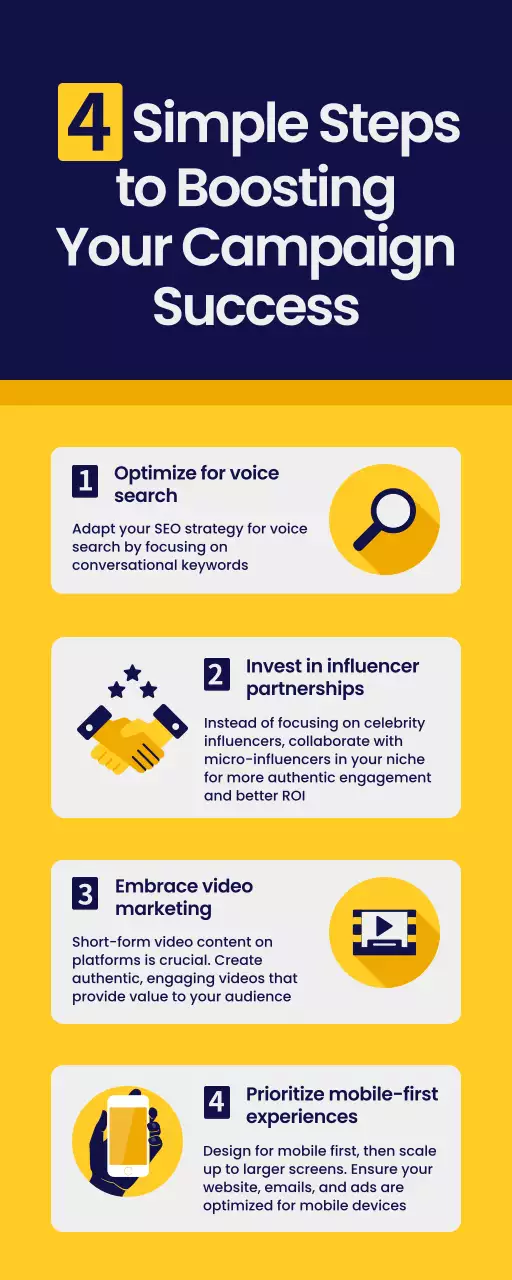 4 Simple Steps to Boosting Your Campaign Success

1 Optimize for voice search

Adapt your SEO strategy for voice search by focusing on conversational keywords

2 Invest in influencer partnerships

Instead of focusing on celebrity influencers, collaborate with micro-influencers in your niche for more authentic engagement and better ROI

3 Embrace video marketing

Short-form video content on platforms is crucial. Create authentic, engaging videos that provide value to your audience

4 Prioritize mobile-first experiences

Design for mobile first, then scale up to larger screens. Ensure your website, emails, and ads are optimized for mobile devices