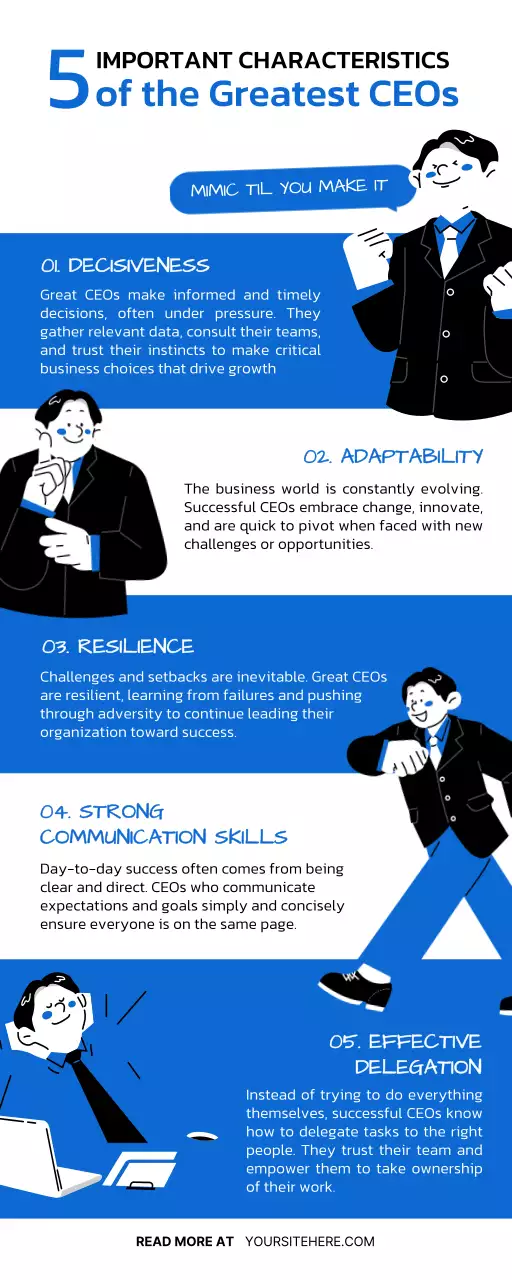 5 IMPORTANT CHARACTERISTICS of the Greatest CEOs

MIMIC TIL YOU MAKE IT

01. DECISIVENESS

Great CEOs make informed and timely decisions, often under pressure. They gather relevant data, consult their teams, and trust their instincts to make critical business choices that drive growth

02. ADAPTABILITY

The business world is constantly evolving. Successful CEOs embrace change, innovate, and are quick to pivot when faced with new challenges or opportunities.

03. RESILIENCE

Challenges and setbacks are inevitable. Great CEOs are resilient, learning from failures and pushing through adversity to continue leading their organization toward success.

04. STRONG COMMUNICATION SKILLS

Day-to-day success often comes from being clear and direct. CEOs who communicate expectations and goals simply and concisely ensure everyone is on the same page.

05. EFFECTIVE DELEGATION

Instead of trying to do everything themselves, successful CEOs know how to delegate tasks to the right people. They trust their team and empower them to take ownership of their work.

READ MORE AT YOURSITEHERE.COM