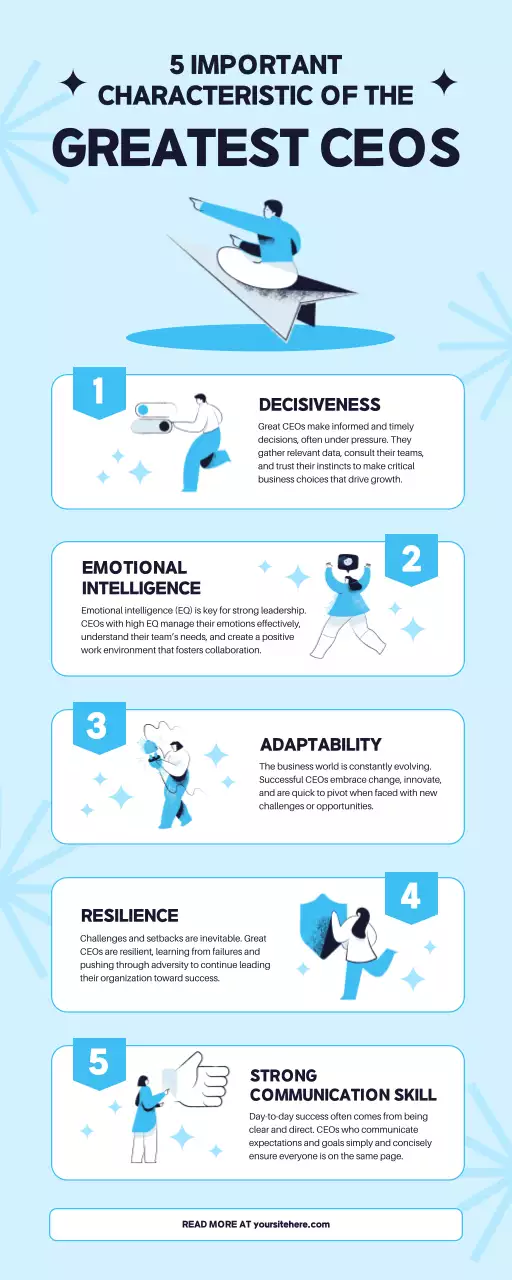 5 IMPORTANT CHARACTERISTIC OF THE

GREATEST CEOS

1

DECISIVENESS

Great CEOs make informed and timely decisions, often under pressure. They gather relevant data, consult their teams, and trust their instincts to make critical business choices that drive growth.

2

EMOTIONAL INTELLIGENCE

Emotional intelligence (EQ) is key for strong leadership. CEOs with high EQ manage their emotions effectively, understand their team's needs, and create a positive work environment that fosters collaboration.

3

ADAPTABILITY

The business world is constantly evolving. Successful CEOs embrace change, innovate, and are quick to pivot when faced with new challenges or opportunities.

4

RESILIENCE

Challenges and setbacks are inevitable. Great CEOs are resilient, learning from failures and pushing through adversity to continue leading their organization toward success.

5

STRONG COMMUNICATION SKILL

Day-to-day success often comes from being clear and direct. CEOs who communicate expectations and goals simply and concisely ensure everyone is on the same page.

READ MORE AT yoursitehere.com