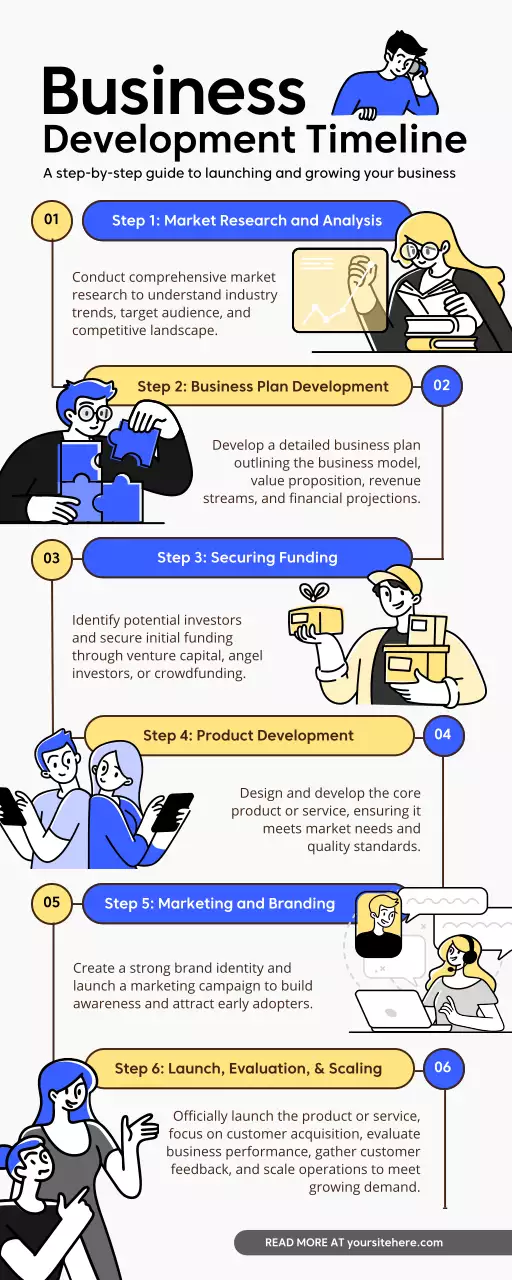 Business Development Timeline

A step-by-step guide to launching and growing your business

01

Step 1: Market Research and Analysis

Conduct comprehensive market research to understand industry trends, target audience, and competitive landscape.

Step 2: Business Plan Development

02

Develop a detailed business plan outlining the business model, value proposition, revenue streams, and financial projections.

03

Step 3: Securing Funding

Identify potential investors and secure initial funding through venture capital, angel investors, or crowdfunding.

Step 4: Product Development

04

Design and develop the core product or service, ensuring it meets market needs and quality standards.

05

Step 5: Marketing and Branding

Create a strong brand identity and launch a marketing campaign to build awareness and attract early adopters.

Step 6: Launch, Evaluation, & Scaling

06

Officially launch the product or service, focus on customer acquisition, evaluate business performance, gather customer feedback, and scale operations to meet growing demand.

READ MORE AT yoursitehere.com