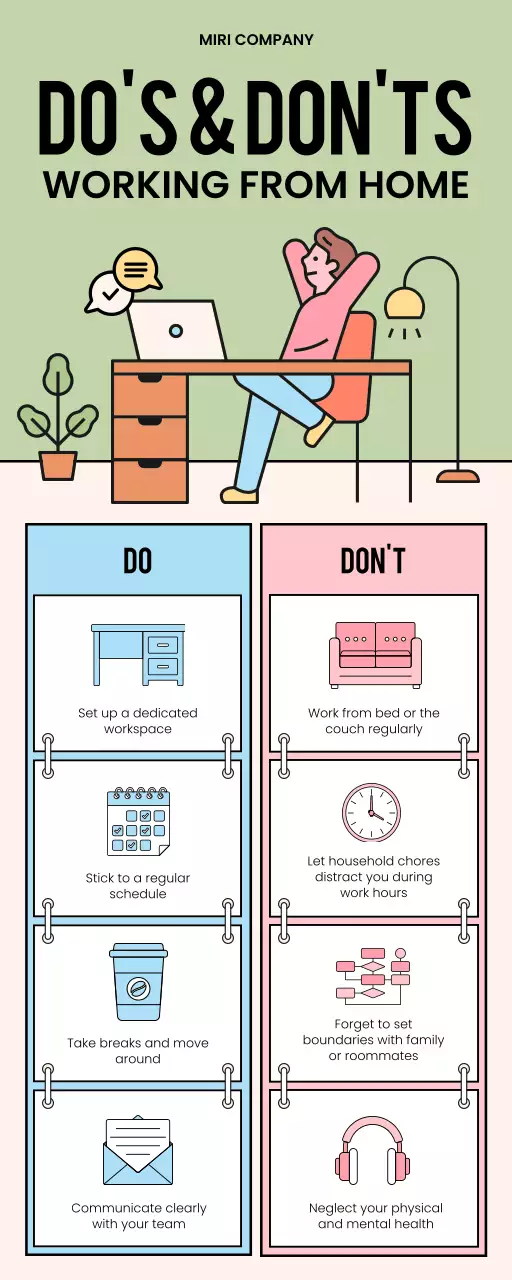 MIRI COMPANY

DO'S & DON'TS

WORKING FROM HOME

DO

Set up a dedicated workspace

Stick to a regular schedule

Take breaks and move around

Communicate clearly with your team

DON'T

Work from bed or the couch regularly

Let household chores distract you during work hours

Forget to set boundaries with family or roommates

Neglect your physical and mental health