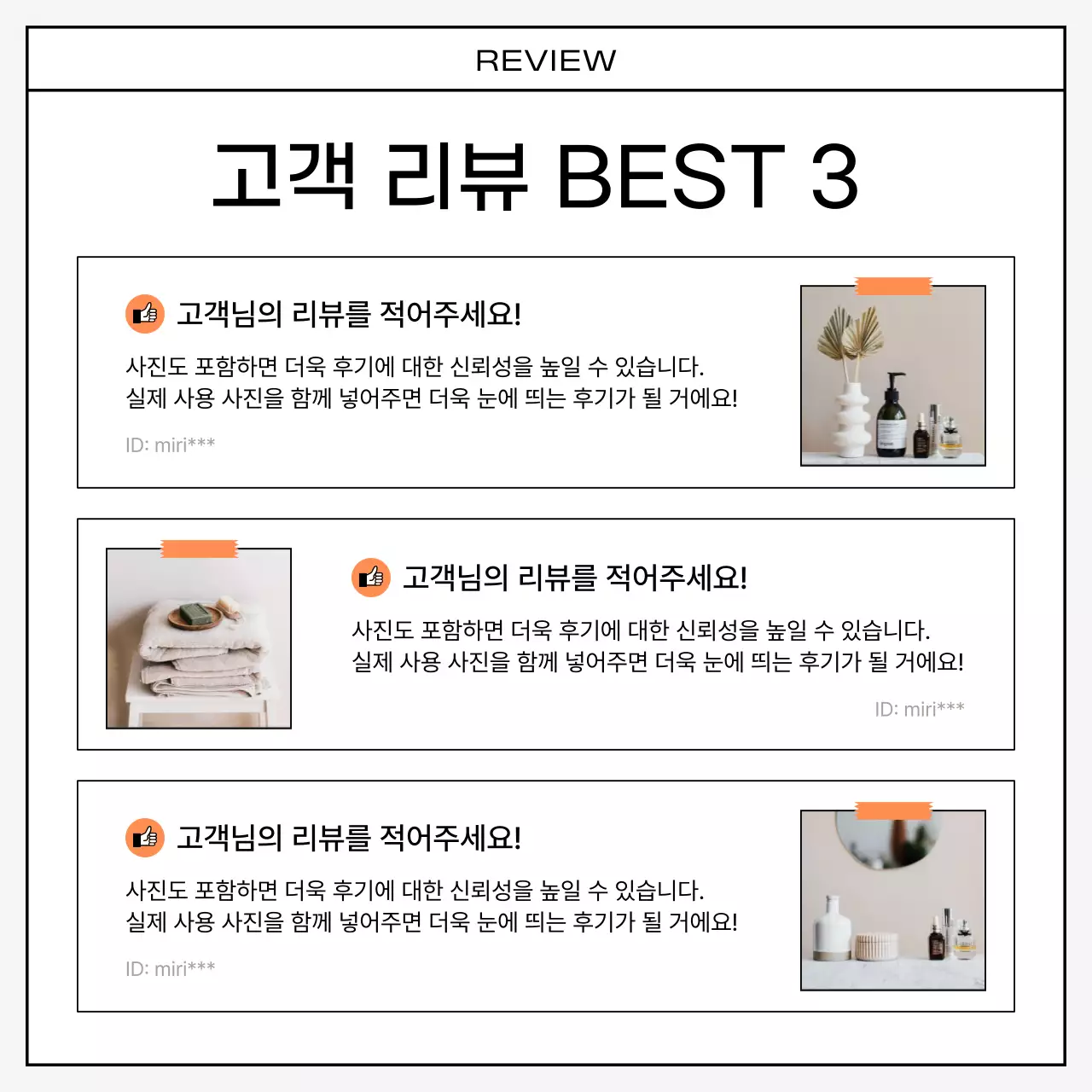 REVIEW

고객 리뷰 BEST 3

고객님의 리뷰를 적어주세요!

사진도 포함하면 더욱 후기에 대한 신뢰성을 높일 수 있습니다. 실제 사용 사진을 함께 넣어주면 더욱 눈에 띄는 후기가 될 거에요!

ID: miri***

고객님의 리뷰를 적어주세요!

사진도 포함하면 더욱 후기에 대한 신뢰성을 높일 수 있습니다. 실제 사용 사진을 함께 넣어주면 더욱 눈에 띄는 후기가 될 거에요!

ID: miri***

고객님의 리뷰를 적어주세요!

사진도 포함하면 더욱 후기에 대한 신뢰성을 높일 수 있습니다. 실제 사용 사진을 함께 넣어주면 더욱 눈에 띄는 후기가 될 거에요!

ID: miri***