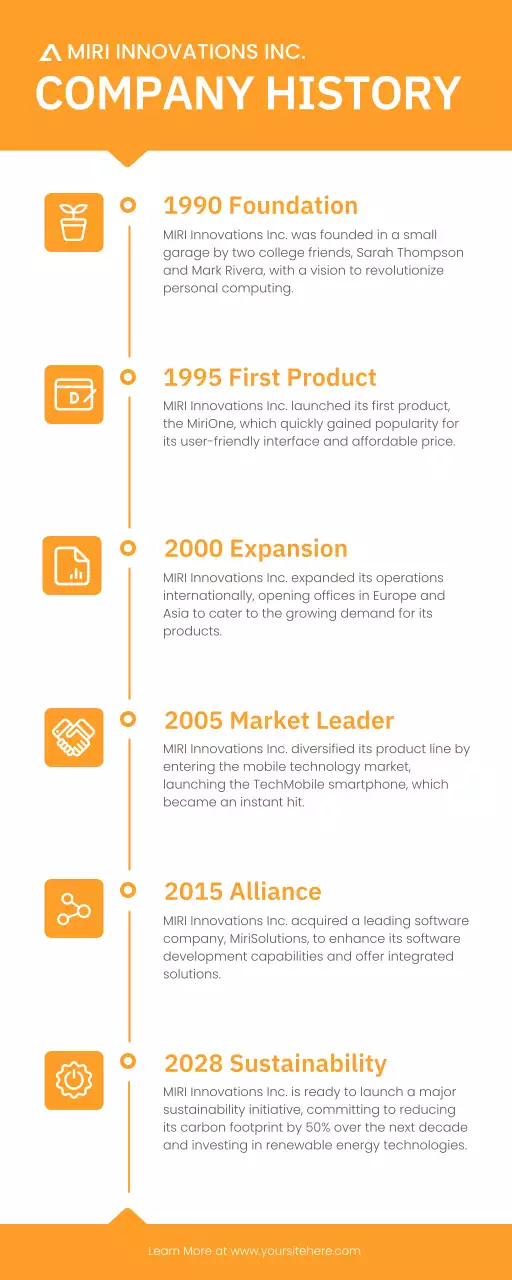 MIRI INNOVATIONS INC.
COMPANY HISTORY

1990 Foundation
MIRI Innovations Inc. was founded in a small garage by two college friends, Sarah Thompson and Mark Rivera, with a vision to revolutionize personal computing.

1995 First Product
MIRI Innovations Inc. launched its first product, the MiriOne, which quickly gained popularity for its user-friendly interface and affordable price.

2000 Expansion
MIRI Innovations Inc. expanded its operations internationally, opening offices in Europe and Asia to cater to the growing demand for its products.

2005 Market Leader
MIRI Innovations Inc. diversified its product line by entering the mobile technology market, launching the TechMobile smartphone, which became an instant hit.

2015 Alliance
MIRI Innovations Inc. acquired a leading software company, MiriSolutions, to enhance its software development capabilities and offer integrated solutions.

2028 Sustainability
MIRI Innovations Inc. is ready to launch a major sustainability initiative, committing to reducing its carbon footprint by 50% over the next decade and investing in renewable energy technologies.

Learn More at www.yoursitehere.com