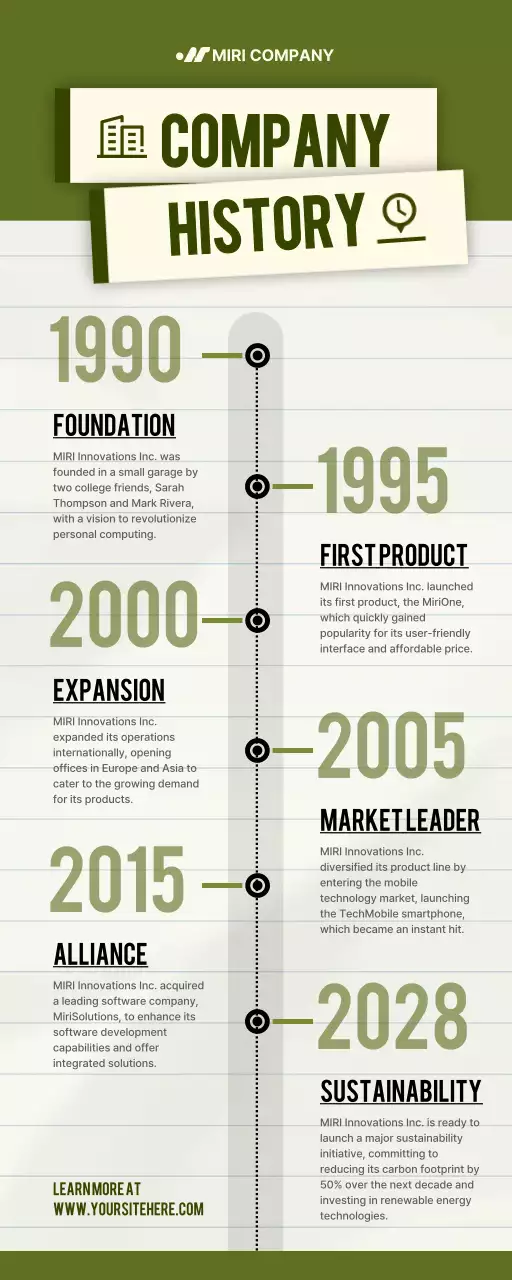 MIRI COMPANY

COMPANY HISTORY

1990

FOUNDATION

MIRI Innovations Inc. was founded in a small garage by two college friends, Sarah Thompson and Mark Rivera, with a vision to revolutionize personal computing.

1995

FIRST PRODUCT

MIRI Innovations Inc. launched its first product, the MiriOne, which quickly gained popularity for its user-friendly interface and affordable price.

2000

EXPANSION

MIRI Innovations Inc. expanded its operations internationally, opening offices in Europe and Asia to cater to the growing demand for its products.

2005

MARKET LEADER

MIRI Innovations Inc. diversified its product line by entering the mobile technology market, launching the TechMobile smartphone, which became an instant hit.

2015

ALLIANCE

MIRI Innovations Inc. acquired a leading software company, MiriSolutions, to enhance its software development capabilities and offer integrated solutions.

2028

SUSTAINABILITY

MIRI Innovations Inc. is ready to launch a major sustainability initiative, committing to reducing its carbon footprint by 50% over the next decade and investing in renewable energy technologies.

LEARN MORE AT
WWW.YOURSITEHERE.COM