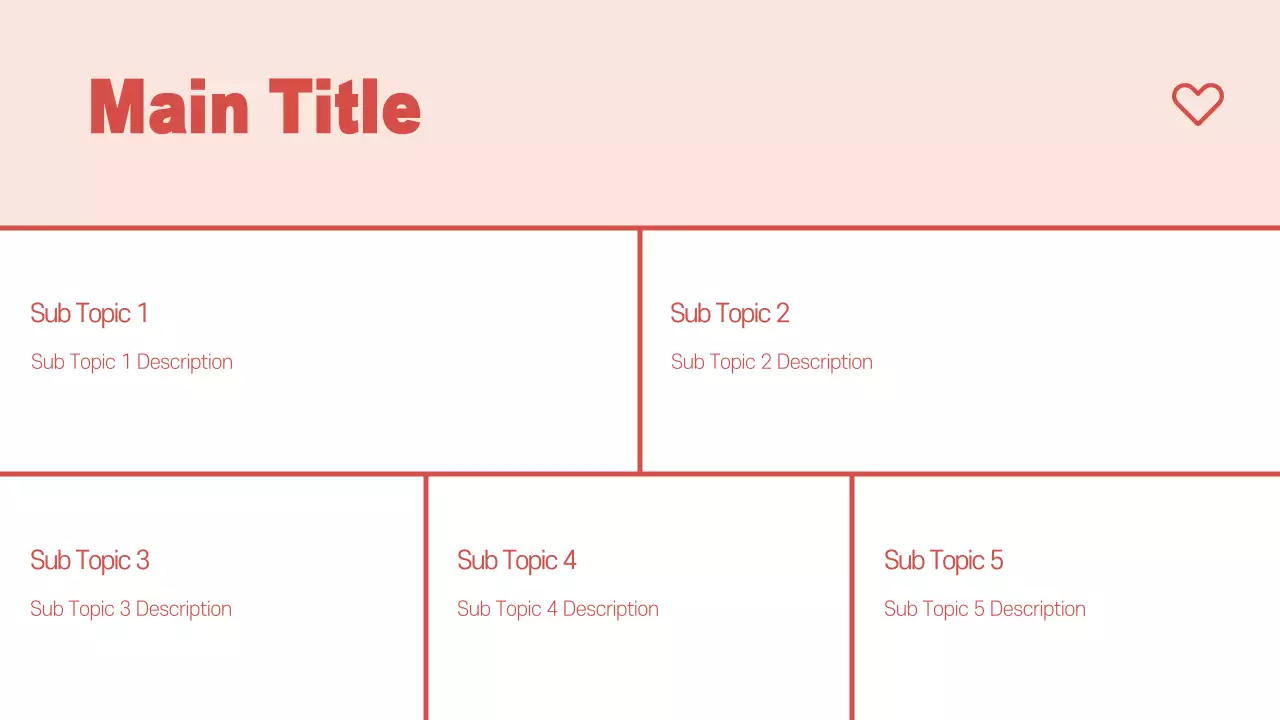 Main Title

Sub Topic 1

Sub Topic 1 Description

Sub Topic 2

Sub Topic 2 Description

Sub Topic 3

Sub Topic 3 Description

Sub Topic 4

Sub Topic 4 Description

Sub Topic 5

Sub Topic 5 Description