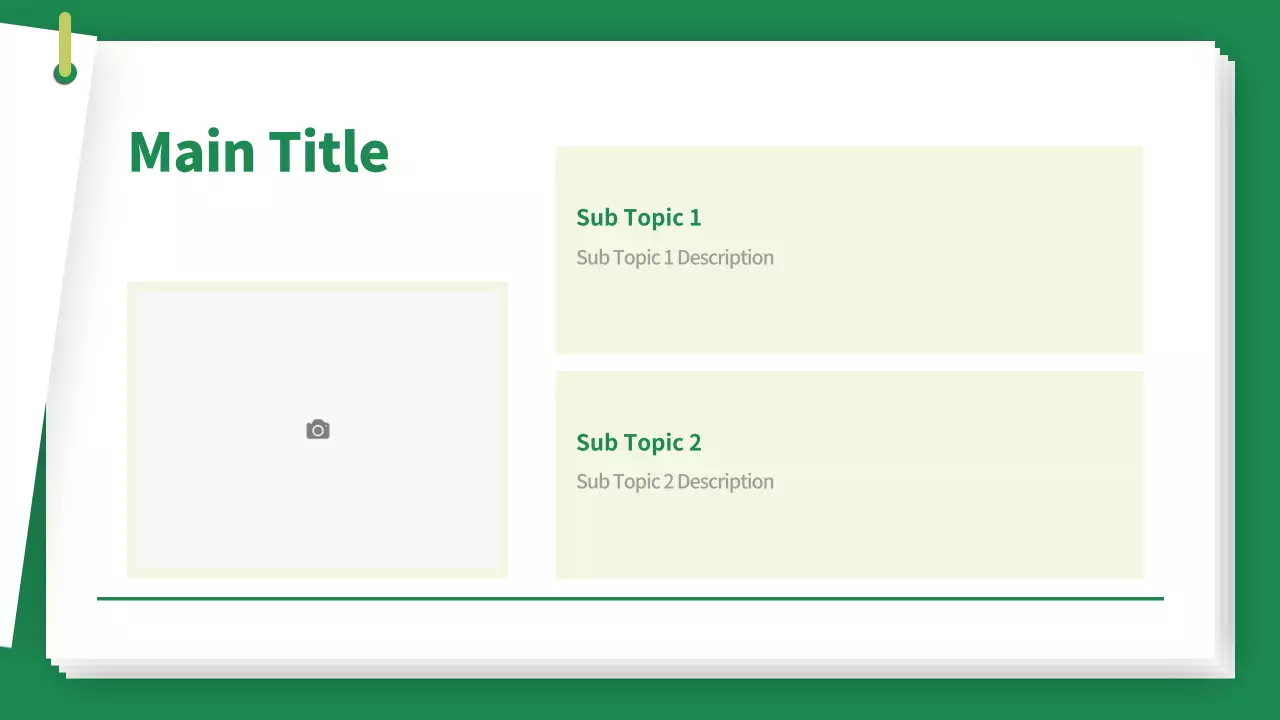 Main Title

Sub Topic 1

Sub Topic 1 Description

Sub Topic 2

Sub Topic 2 Description