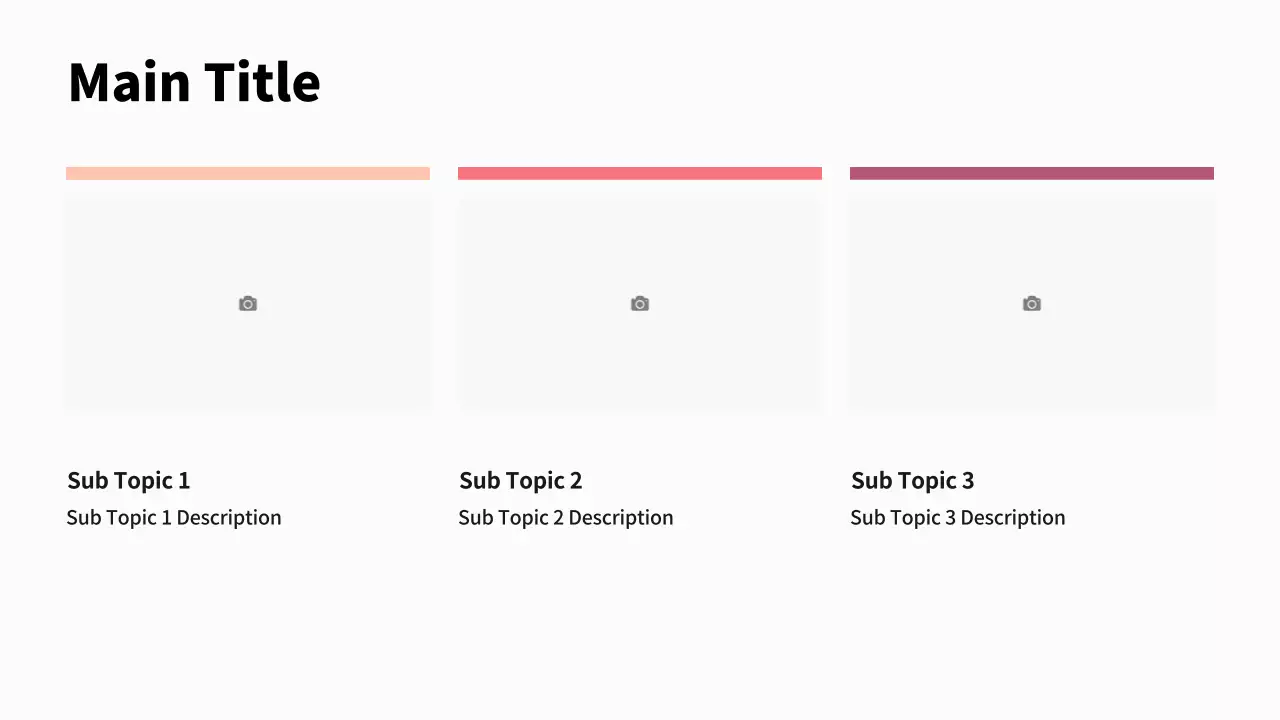 Main Title

Sub Topic 1

Sub Topic 1 Description

Sub Topic 2

Sub Topic 2 Description

Sub Topic 3

Sub Topic 3 Description