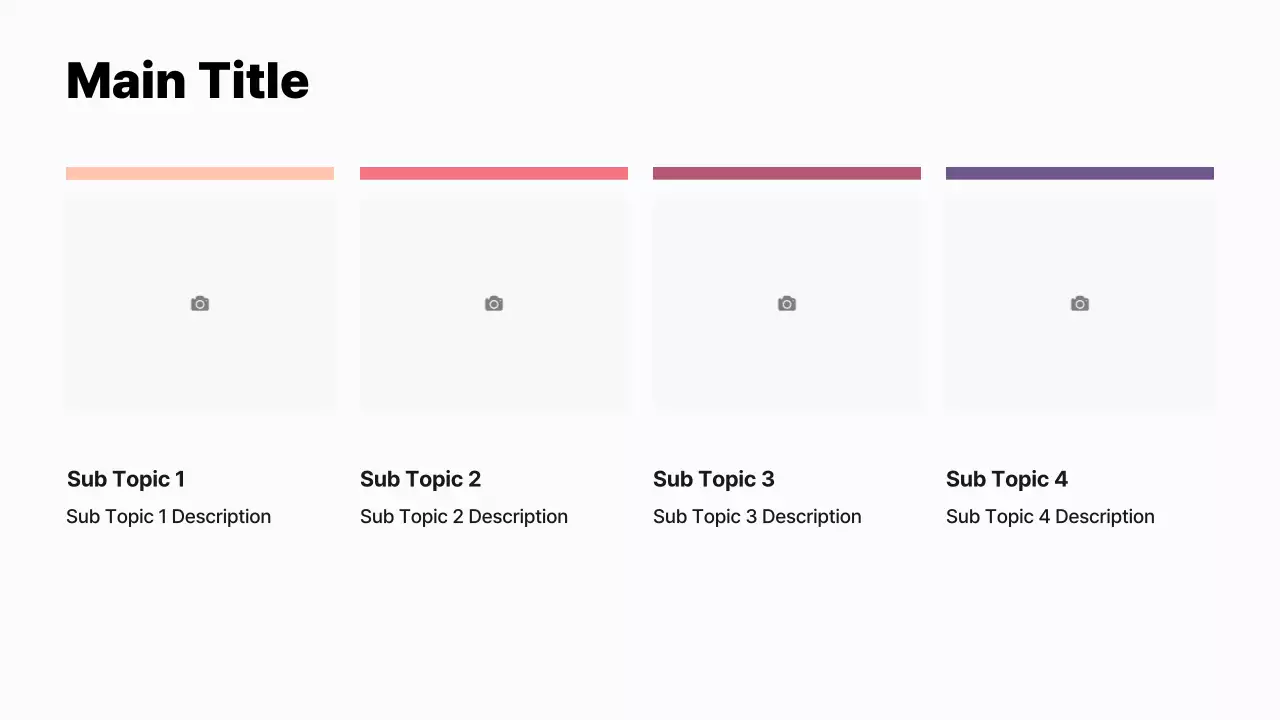 Main Title

Sub Topic 1
Sub Topic 1 Description

Sub Topic 2
Sub Topic 2 Description

Sub Topic 3
Sub Topic 3 Description

Sub Topic 4
Sub Topic 4 Description