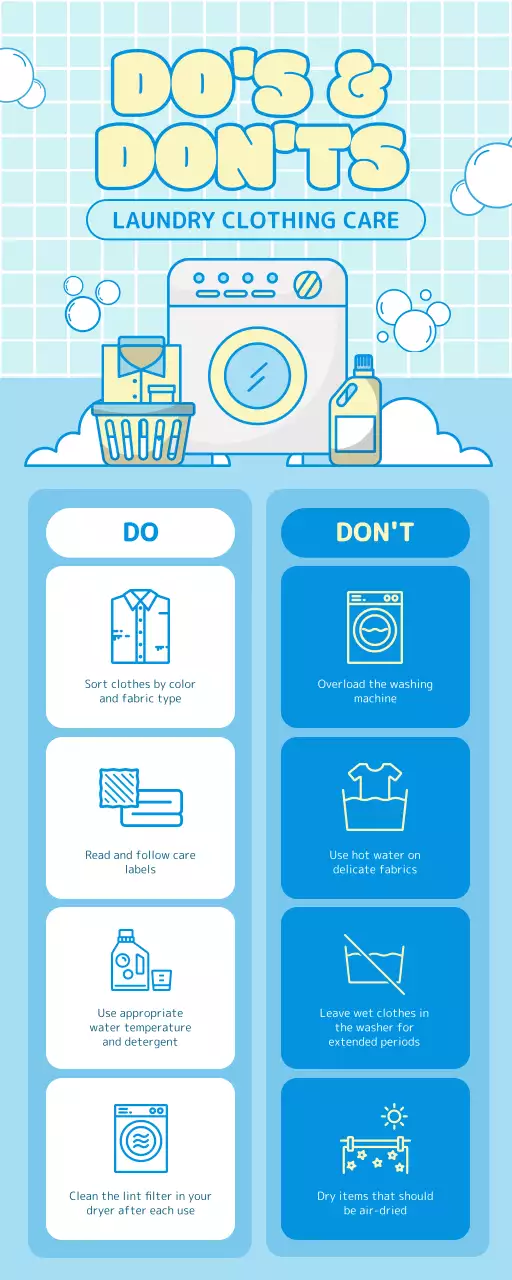 DO'S & DON'TS

LAUNDRY CLOTHING CARE

DO

Sort clothes by color and fabric type

Read and follow care labels

Use appropriate water temperature and detergent

Clean the lint filter in your dryer after each use

DON'T

Overload the washing machine

Use hot water on delicate fabrics

Leave wet clothes in the washer for extended periods

Dry items that should be air-dried