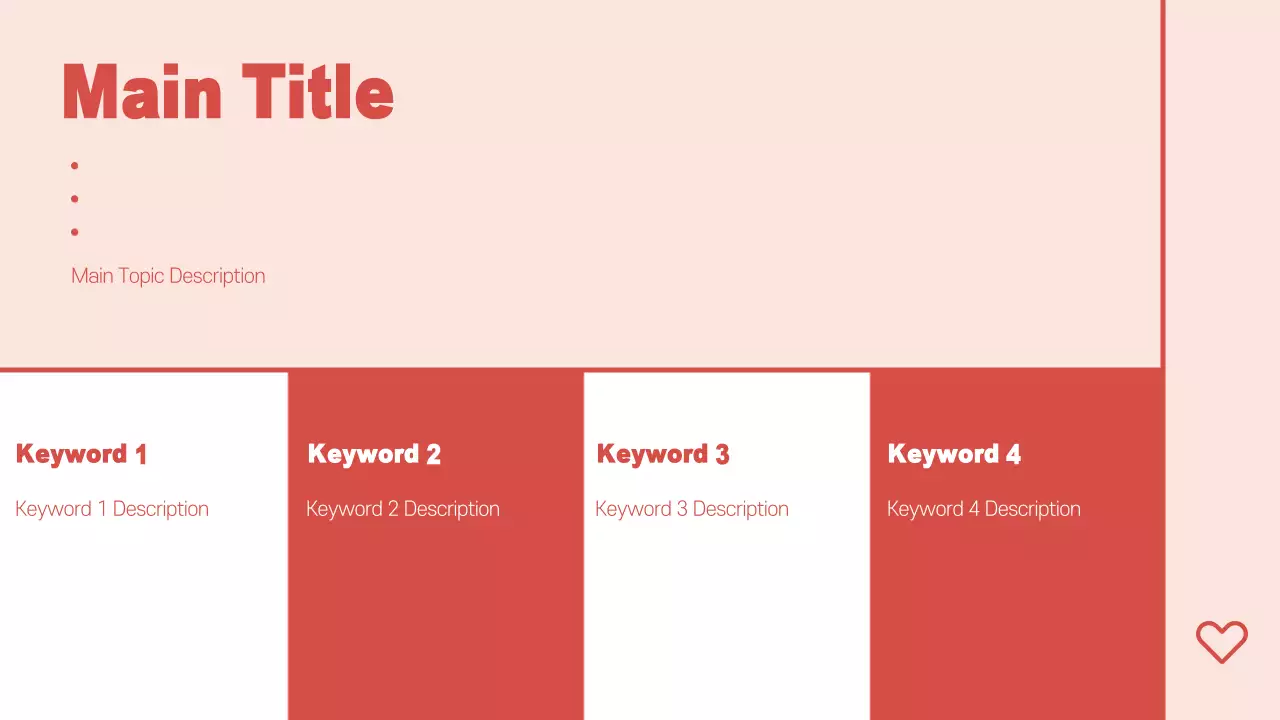 Main Title

•
•
•

Main Topic Description

Keyword 1

Keyword 1 Description

Keyword 2

Keyword 2 Description

Keyword 3

Keyword 3 Description

Keyword 4

Keyword 4 Description