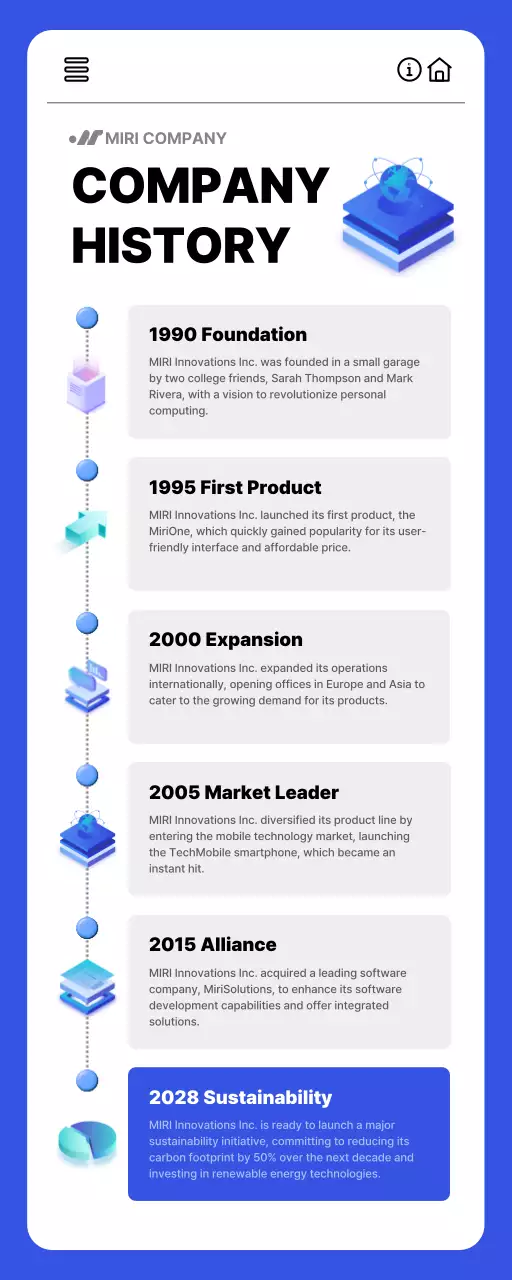 MIRI COMPANY

COMPANY HISTORY

1990 Foundation

MIRI Innovations Inc. was founded in a small garage by two college friends, Sarah Thompson and Mark Rivera, with a vision to revolutionize personal computing.

1995 First Product

MIRI Innovations Inc. launched its first product, the MiriOne, which quickly gained popularity for its user-friendly interface and affordable price.

2000 Expansion

MIRI Innovations Inc. expanded its operations internationally, opening offices in Europe and Asia to cater to the growing demand for its products.

2005 Market Leader

MIRI Innovations Inc. diversified its product line by entering the mobile technology market, launching the TechMobile smartphone, which became an instant hit.

2015 Alliance

MIRI Innovations Inc. acquired a leading software company, MiriSolutions, to enhance its software development capabilities and offer integrated solutions.

2028 Sustainability

MIRI Innovations Inc. is ready to launch a major sustainability initiative, committing to reducing its carbon footprint by 50% over the next decade and investing in renewable energy technologies.