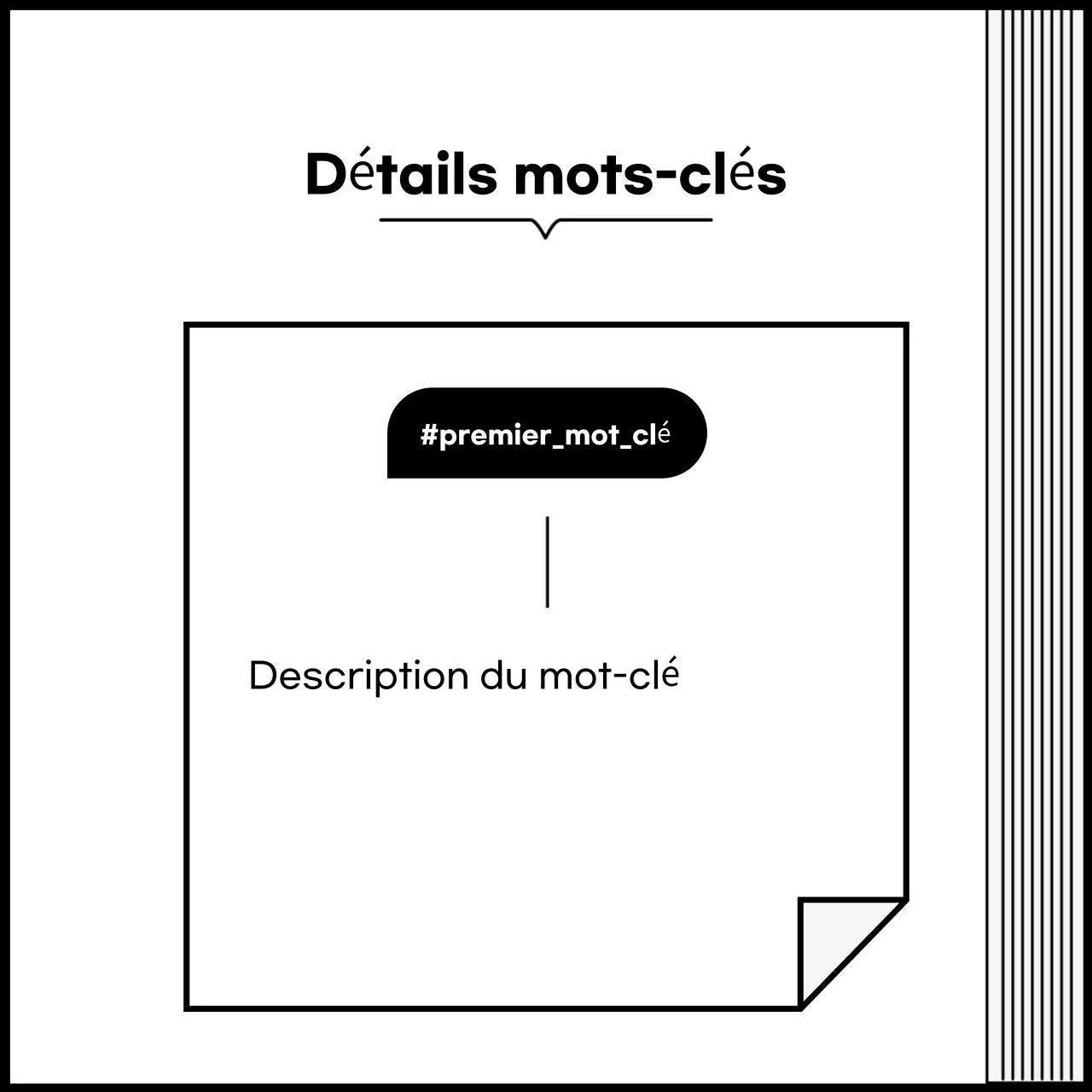 Détails mots-clés

#premier_mot_clé

Description du mot-clé