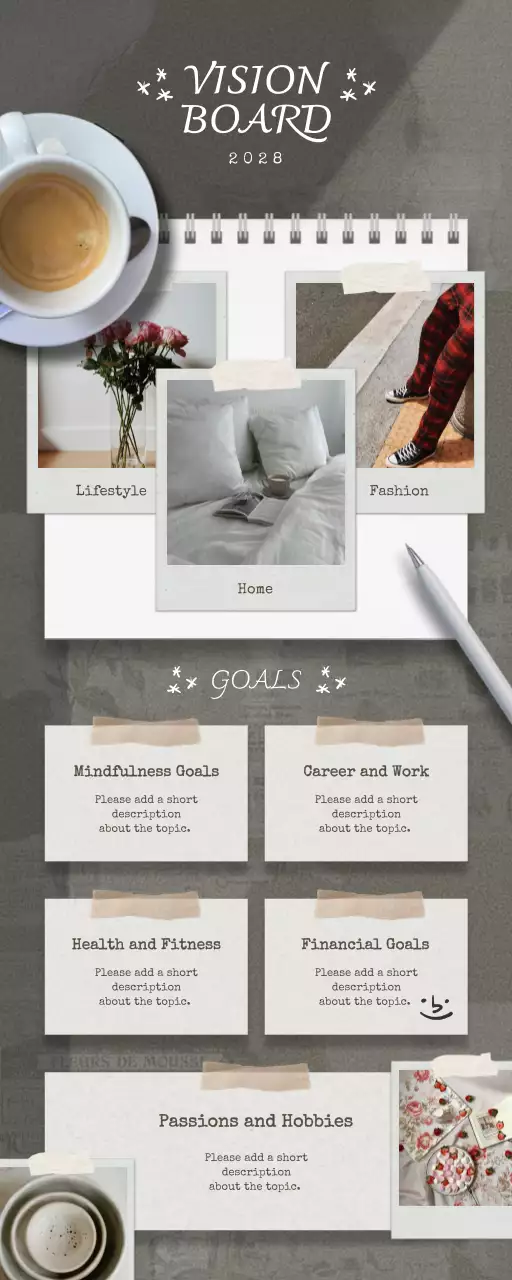 VISION BOARD
2028

Lifestyle
Home
Fashion

GOALS

Mindfulness Goals
Please add a short description about the topic.

Career and Work
Please add a short description about the topic.

Health and Fitness
Please add a short description about the topic.

Financial Goals
Please add a short description about the topic.

Passions and Hobbies
Please add a short description about the topic.