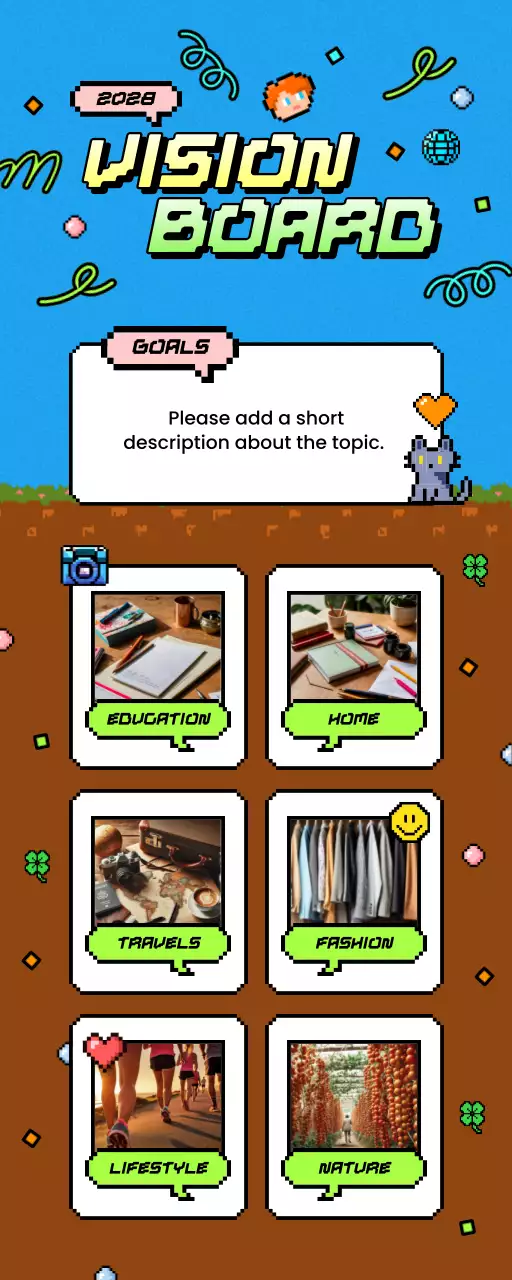 2028

VISION BOARD

GOALS

Please add a short description about the topic.

EDUCATION

HOME

TRAVELS

FASHION

LIFESTYLE

NATURE