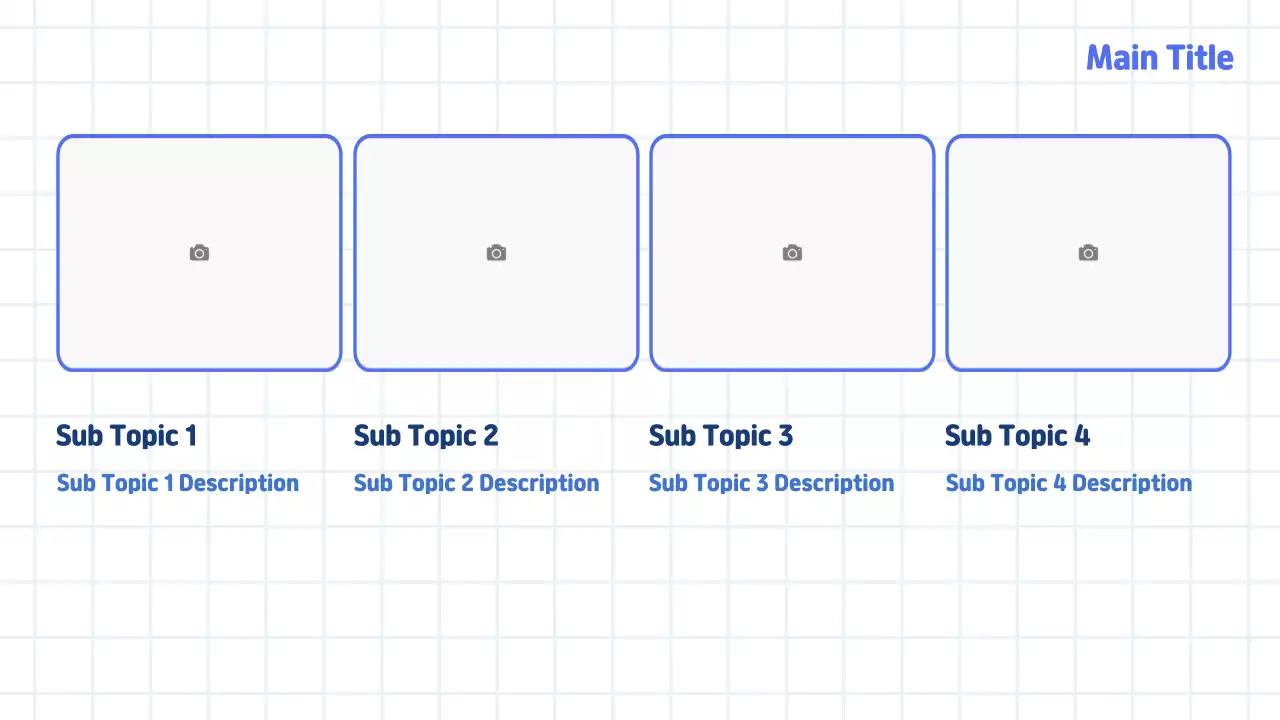 Main Title

Sub Topic 1

Sub Topic 1 Description

Sub Topic 2

Sub Topic 2 Description

Sub Topic 3

Sub Topic 3 Description

Sub Topic 4

Sub Topic 4 Description