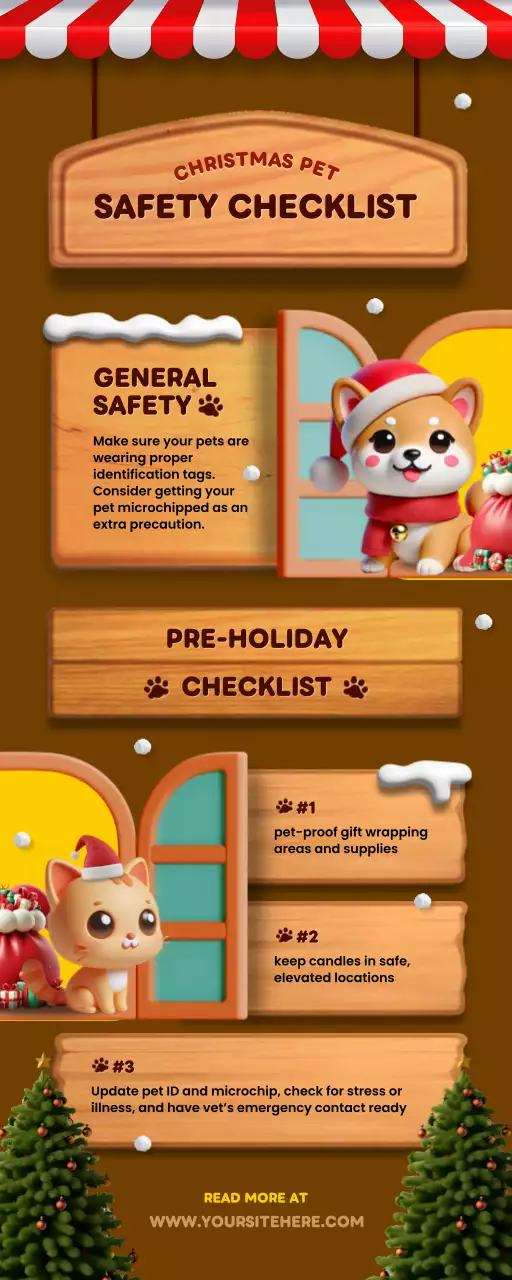 CHRISTMAS PET

SAFETY CHECKLIST

GENERAL SAFETY

Make sure your pets are wearing proper identification tags. Consider getting your pet microchipped as an extra precaution.

PRE-HOLIDAY

CHECKLIST

#1
pet-proof gift wrapping areas and supplies

#2
keep candles in safe, elevated locations

#3
Update pet ID and microchip, check for stress or illness, and have vet's emergency contact ready

READ MORE AT
WWW.YOURSITEHERE.COM