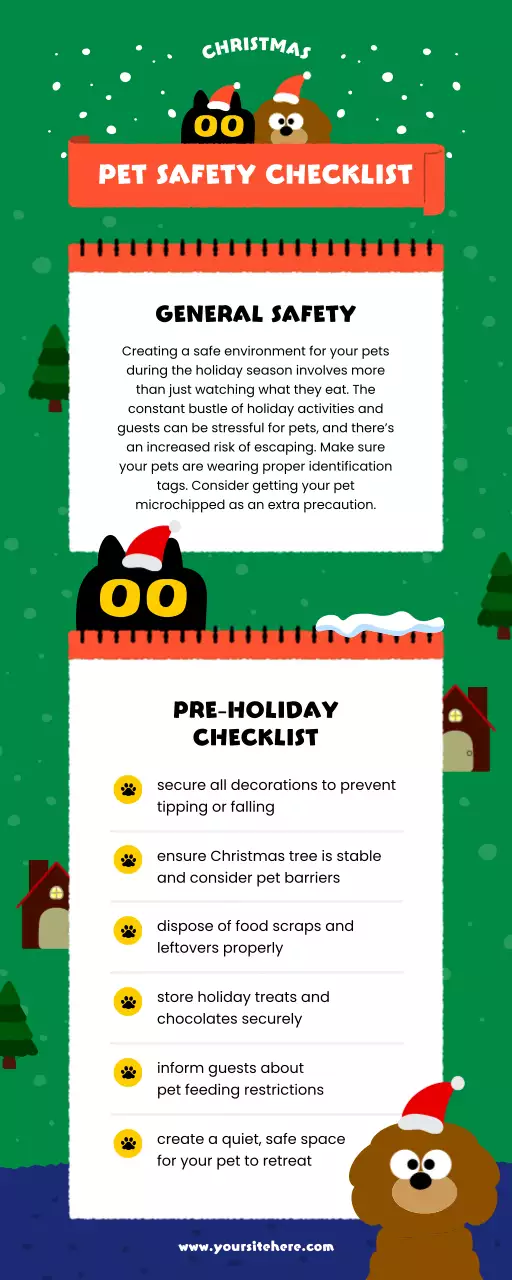 CHRISTMAS

PET SAFETY CHECKLIST

GENERAL SAFETY

Creating a safe environment for your pets during the holiday season involves more than just watching what they eat. The constant bustle of holiday activities and guests can be stressful for pets, and there's an increased risk of escaping. Make sure your pets are wearing proper identification tags. Consider getting your pet microchipped as an extra precaution.

PRE-HOLIDAY CHECKLIST

secure all decorations to prevent tipping or falling

ensure Christmas tree is stable and consider pet barriers

dispose of food scraps and leftovers properly

store holiday treats and chocolates securely

inform guests about pet feeding restrictions

create a quiet, safe space for your pet to retreat

www.yoursitehere.com