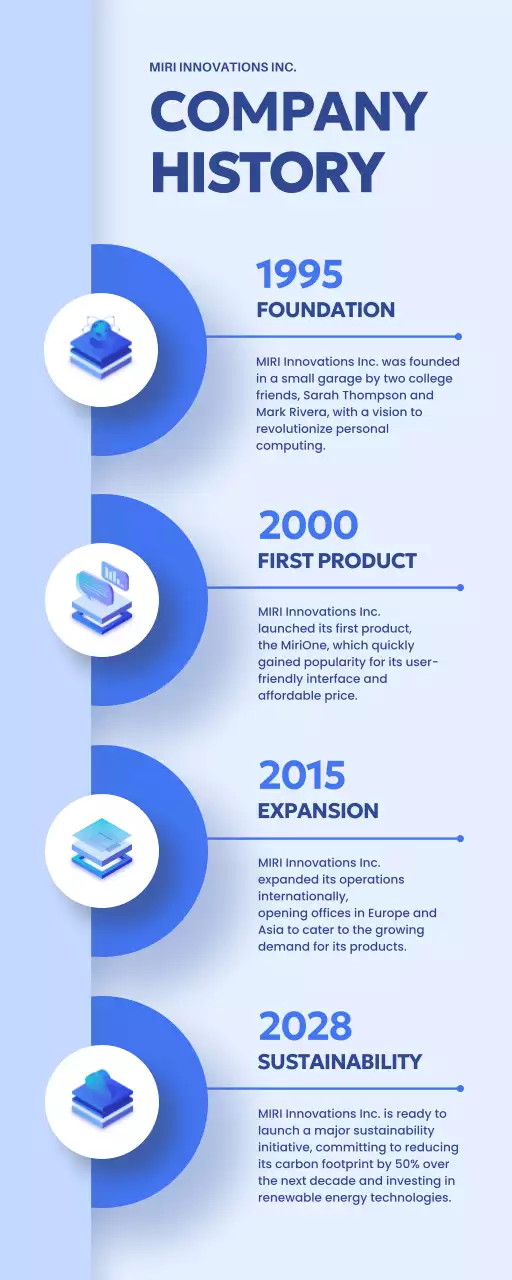 MIRI INNOVATIONS INC.

COMPANY HISTORY

1995

FOUNDATION

MIRI Innovations Inc. was founded in a small garage by two college friends, Sarah Thompson and Mark Rivera, with a vision to revolutionize personal computing.

2000

FIRST PRODUCT

MIRI Innovations Inc. launched its first product, the MiriOne, which quickly gained popularity for its user-friendly interface and affordable price.

2015

EXPANSION

MIRI Innovations Inc. expanded its operations internationally, opening offices in Europe and Asia to cater to the growing demand for its products.

2028

SUSTAINABILITY

MIRI Innovations Inc. is ready to launch a major sustainability initiative, committing to reducing its carbon footprint by 50% over the next decade and investing in renewable energy technologies.