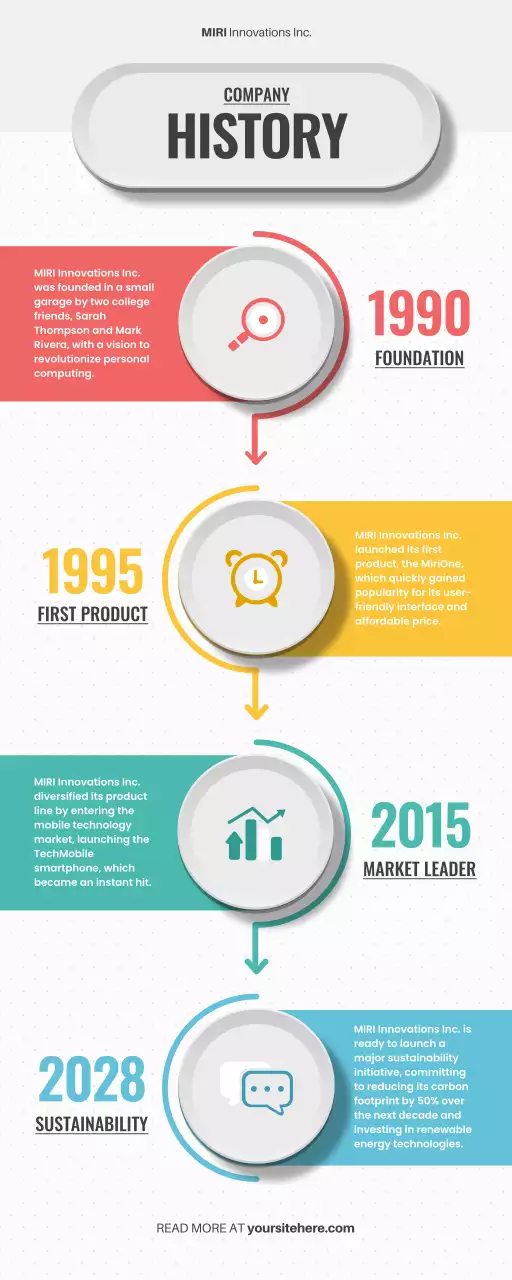 MIRI Innovations Inc.

COMPANY
HISTORY

MIRI Innovations Inc. was founded in a small garage by two college friends, Sarah Thompson and Mark Rivera, with a vision to revolutionize personal computing.

1990
FOUNDATION

1995
FIRST PRODUCT

MIRI Innovations Inc. launched its first product, the MiriOne, which quickly gained popularity for its user-friendly interface and affordable price.

MIRI Innovations Inc. diversified its product line by entering the mobile technology market, launching the TechMobile smartphone, which became an instant hit.

2015
MARKET LEADER

2028
SUSTAINABILITY

MIRI Innovations Inc. is ready to launch a major sustainability initiative, committing to reducing its carbon footprint by 50% over the next decade and investing in renewable energy technologies.

READ MORE AT yoursitehere.com