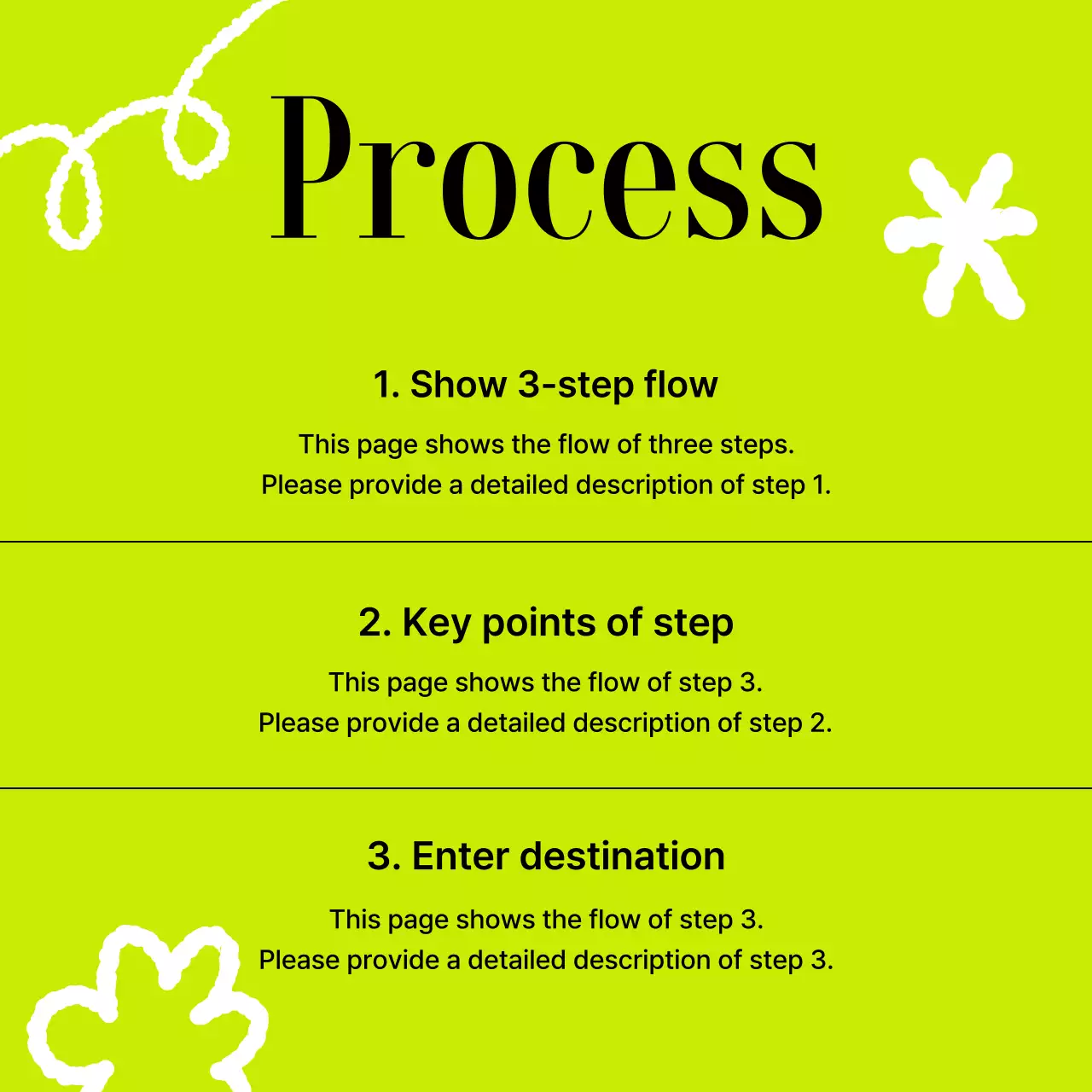 Process

1. Show 3-step flow

This page shows the flow of three steps.
Please provide a detailed description of step 1.

2. Key points of step

This page shows the flow of step 3.
Please provide a detailed description of step 2.

3. Enter destination

This page shows the flow of step 3.
Please provide a detailed description of step 3.