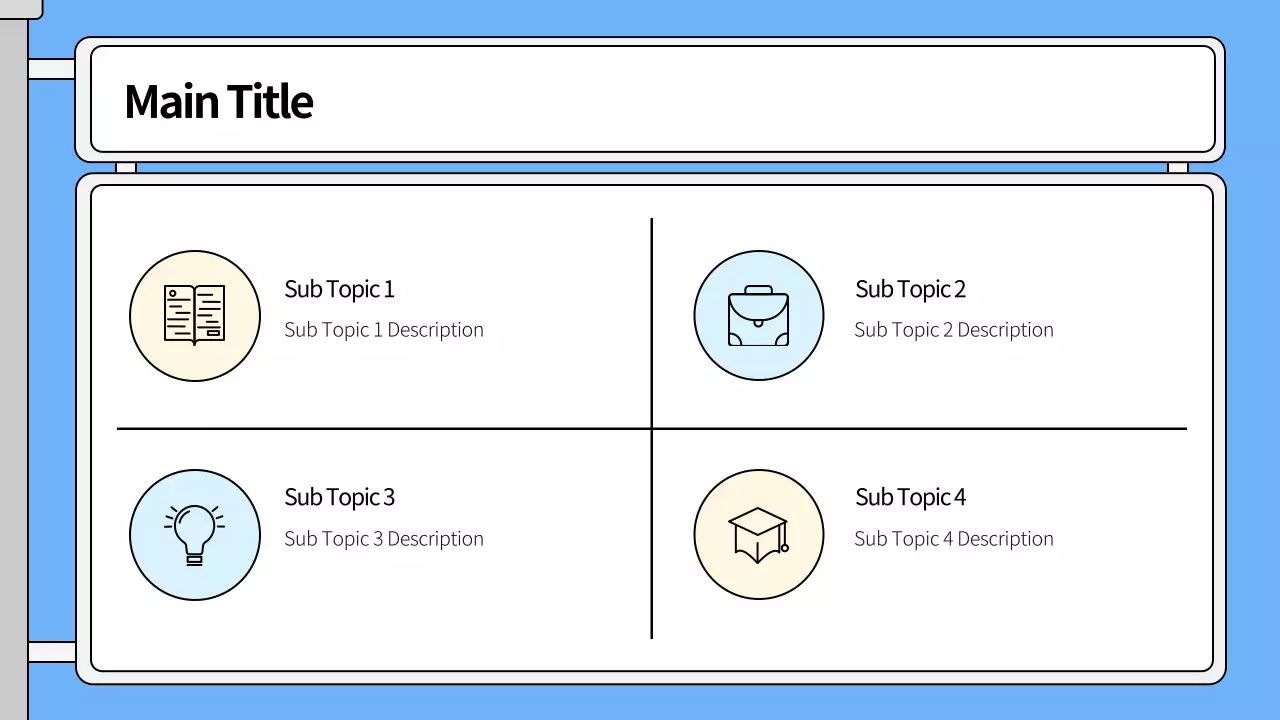 Main Title

Sub Topic 1

Sub Topic 1 Description

Sub Topic 2

Sub Topic 2 Description

Sub Topic 3

Sub Topic 3 Description

Sub Topic 4

Sub Topic 4 Description