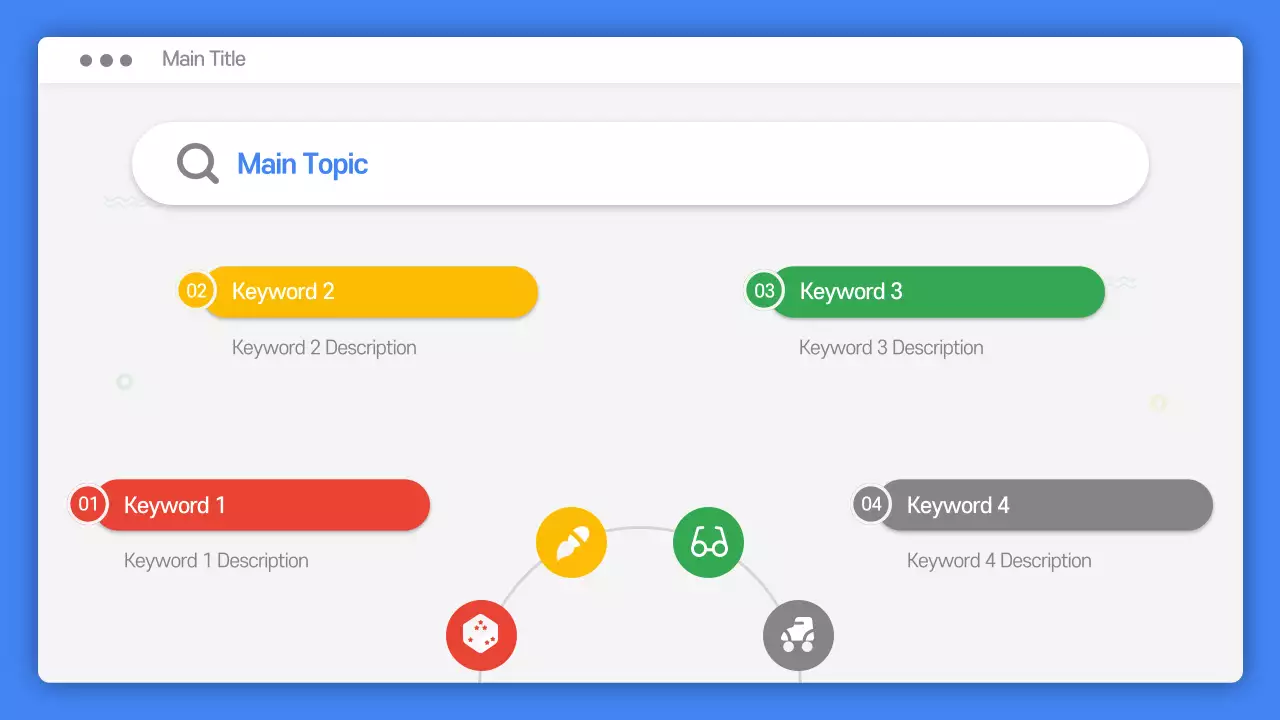 Main Title

Main Topic

02 Keyword 2

Keyword 2 Description

03 Keyword 3

Keyword 3 Description

01 Keyword 1

Keyword 1 Description

04 Keyword 4

Keyword 4 Description