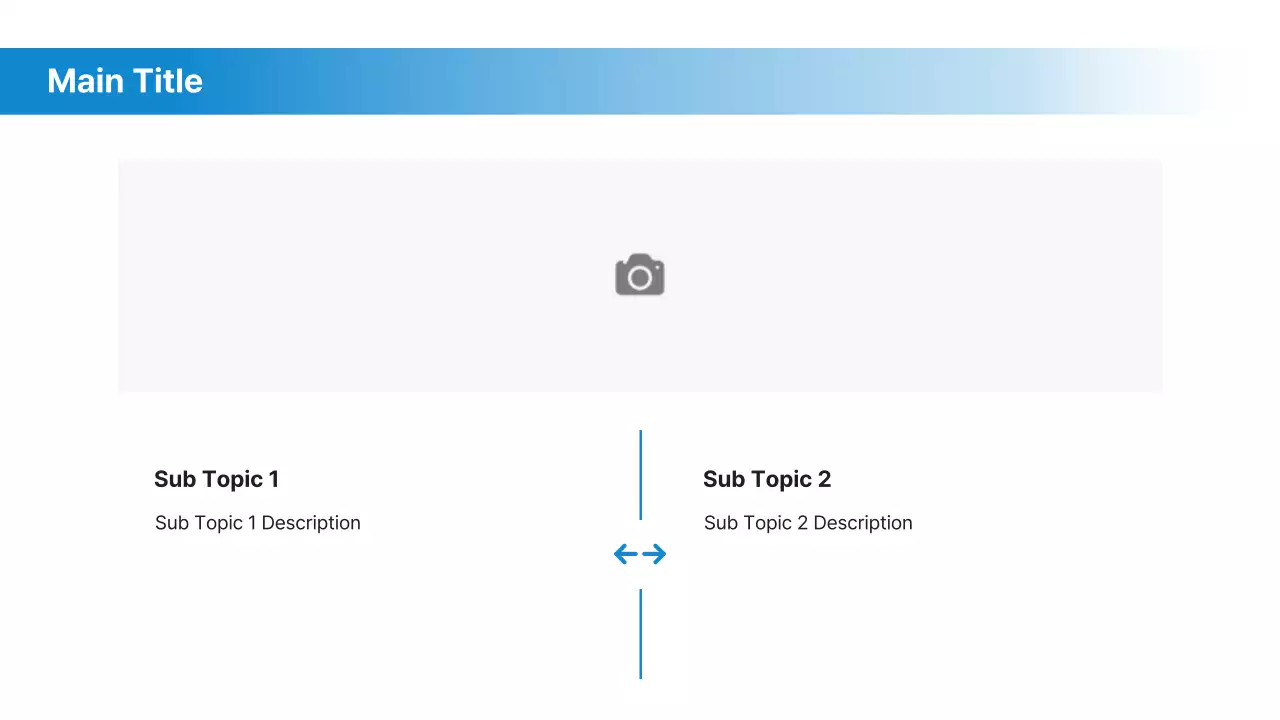 Main Title

Sub Topic 1

Sub Topic 1 Description

Sub Topic 2

Sub Topic 2 Description