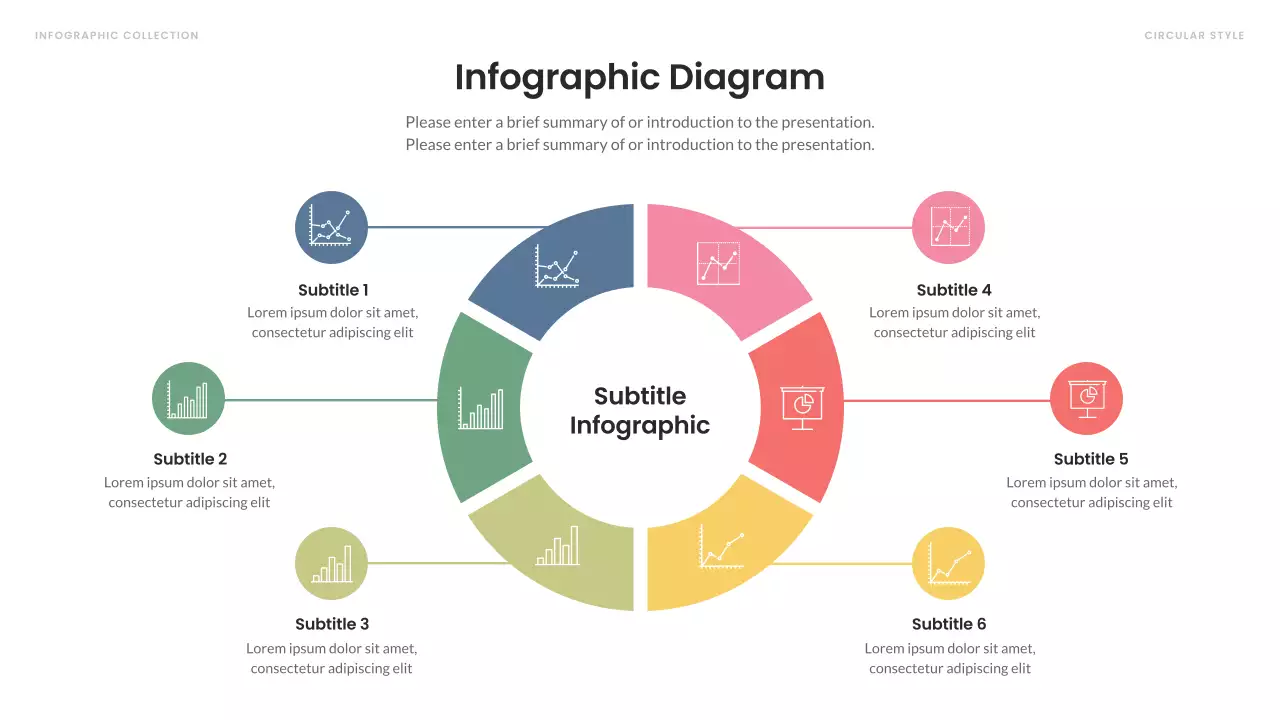 INFOGRAPHIC COLLECTION

CIRCULAR STYLE

Infographic Diagram

Please enter a brief summary of or introduction to the presentation. Please enter a brief summary of or introduction to the presentation.

Subtitle 1
Lorem ipsum dolor sit amet, consectetur adipiscing elit

Subtitle 2
Lorem ipsum dolor sit amet, consectetur adipiscing elit

Subtitle 3
Lorem ipsum dolor sit amet, consectetur adipiscing elit

Subtitle Infographic

Subtitle 4
Lorem ipsum dolor sit amet, consectetur adipiscing elit

Subtitle 5
Lorem ipsum dolor sit amet, consectetur adipiscing elit

Subtitle 6
Lorem ipsum dolor sit amet, consectetur adipiscing elit