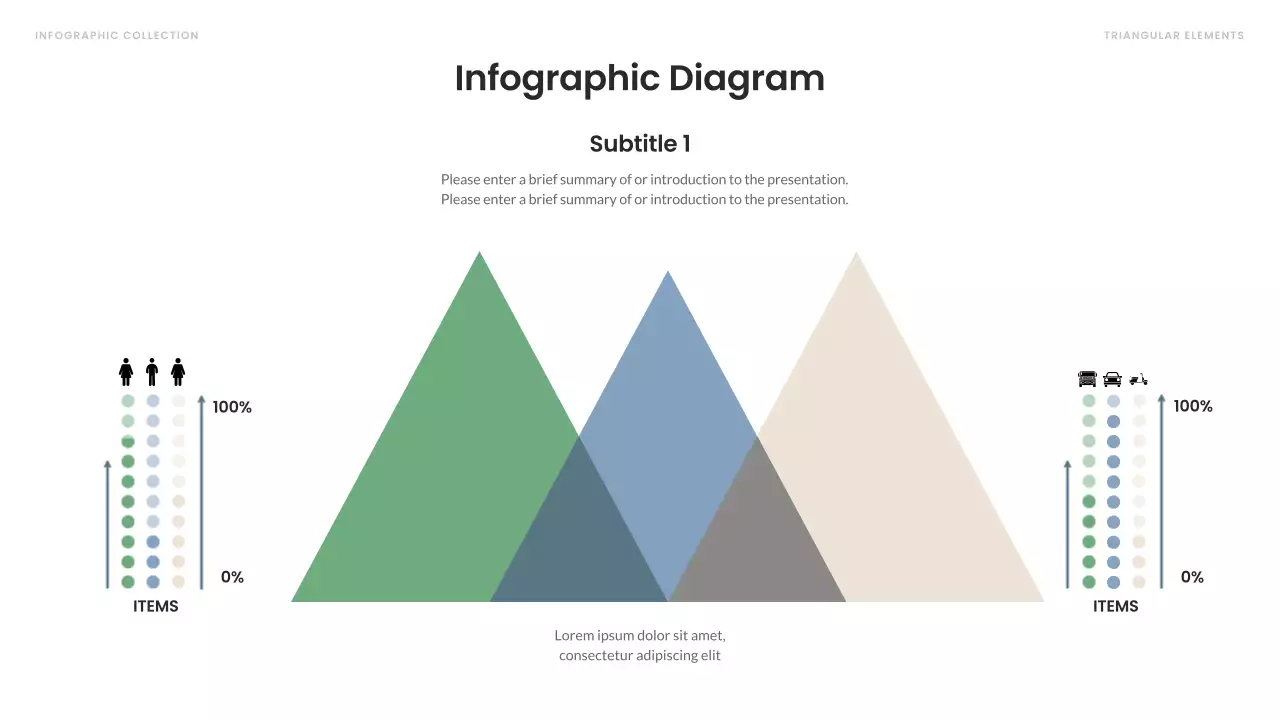 INFOGRAPHIC COLLECTION

TRIANGULAR ELEMENTS

Infographic Diagram

Subtitle 1

Please enter a brief summary of or introduction to the presentation.
Please enter a brief summary of or introduction to the presentation.

100%

0%

ITEMS

100%

0%

ITEMS

Lorem ipsum dolor sit amet,
consectetur adipiscing elit