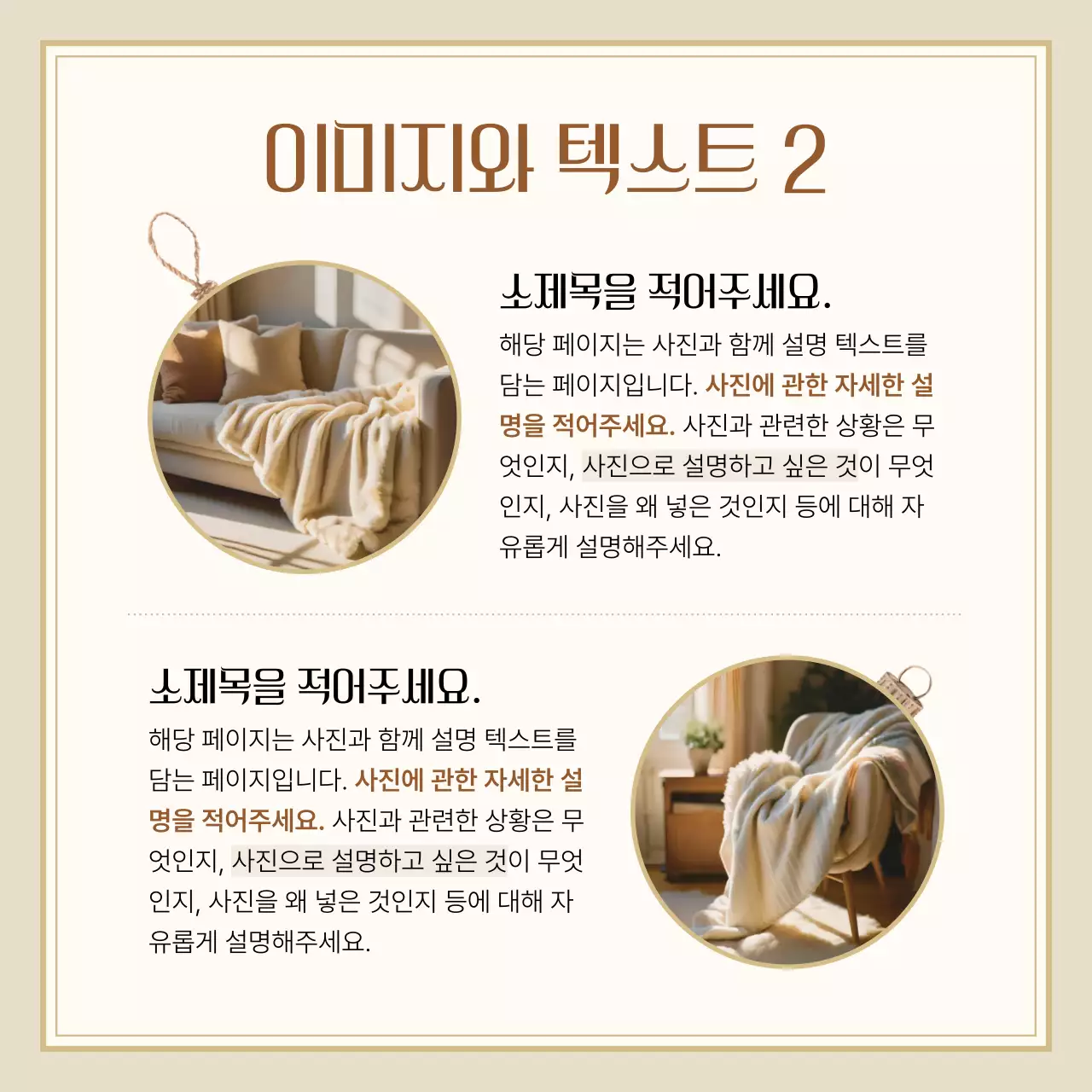 이미지와 텍스트 2

소제목을 적어주세요.

해당 페이지는 사진과 함께 설명 텍스트를 담는 페이지입니다. 사진에 관한 자세한 설명을 적어주세요. 사진과 관련한 상황은 무엇인지, 사진으로 설명하고 싶은 것이 무엇인지, 사진을 왜 넣은 것인지 등에 대해 자유롭게 설명해주세요.

소제목을 적어주세요.

해당 페이지는 사진과 함께 설명 텍스트를 담는 페이지입니다. 사진에 관한 자세한 설명을 적어주세요. 사진과 관련한 상황은 무엇인지, 사진으로 설명하고 싶은 것이 무엇인지, 사진을 왜 넣은 것인지 등에 대해 자유롭게 설명해주세요.