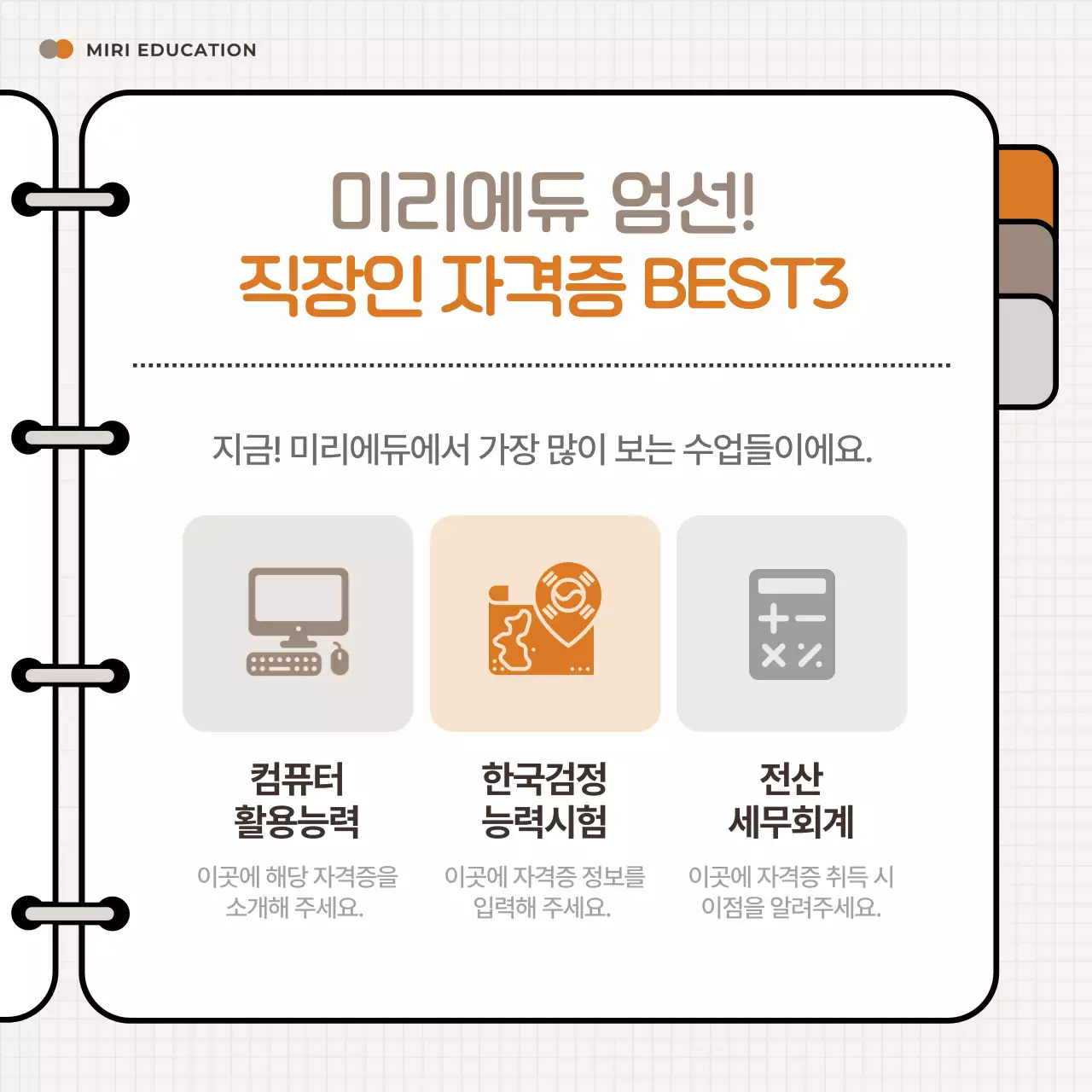 MIRI EDUCATION

미리에듀 엄선!
직장인 자격증 BEST3

지금! 미리에듀에서 가장 많이 보는 수업들이에요.

컴퓨터
활용능력

이곳에 해당 자격증을
소개해 주세요.

한국검정
능력시험

이곳에 자격증 정보를
입력해 주세요.

전산
세무회계

이곳에 자격증 취득 시
이점을 알려주세요.