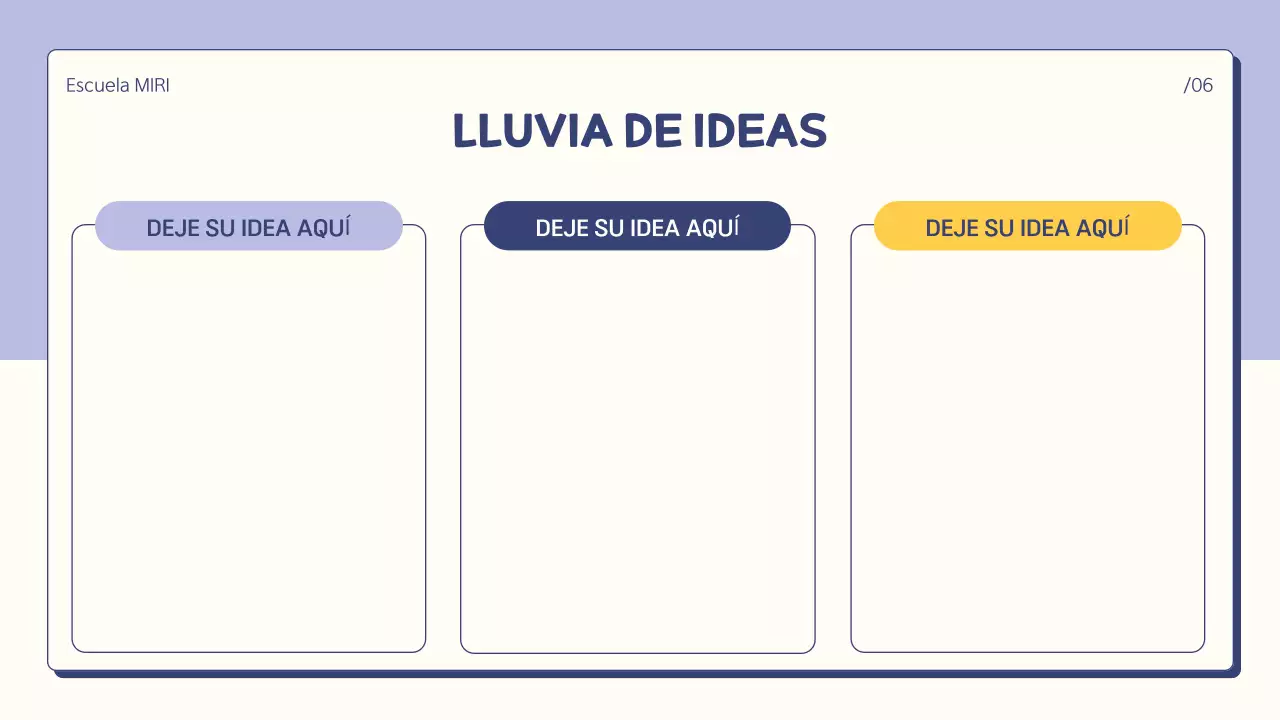 Escuela MIRI

/06

LLUVIA DE IDEAS

DEJE SU IDEA AQUÍ

DEJE SU IDEA AQUÍ

DEJE SU IDEA AQUÍ