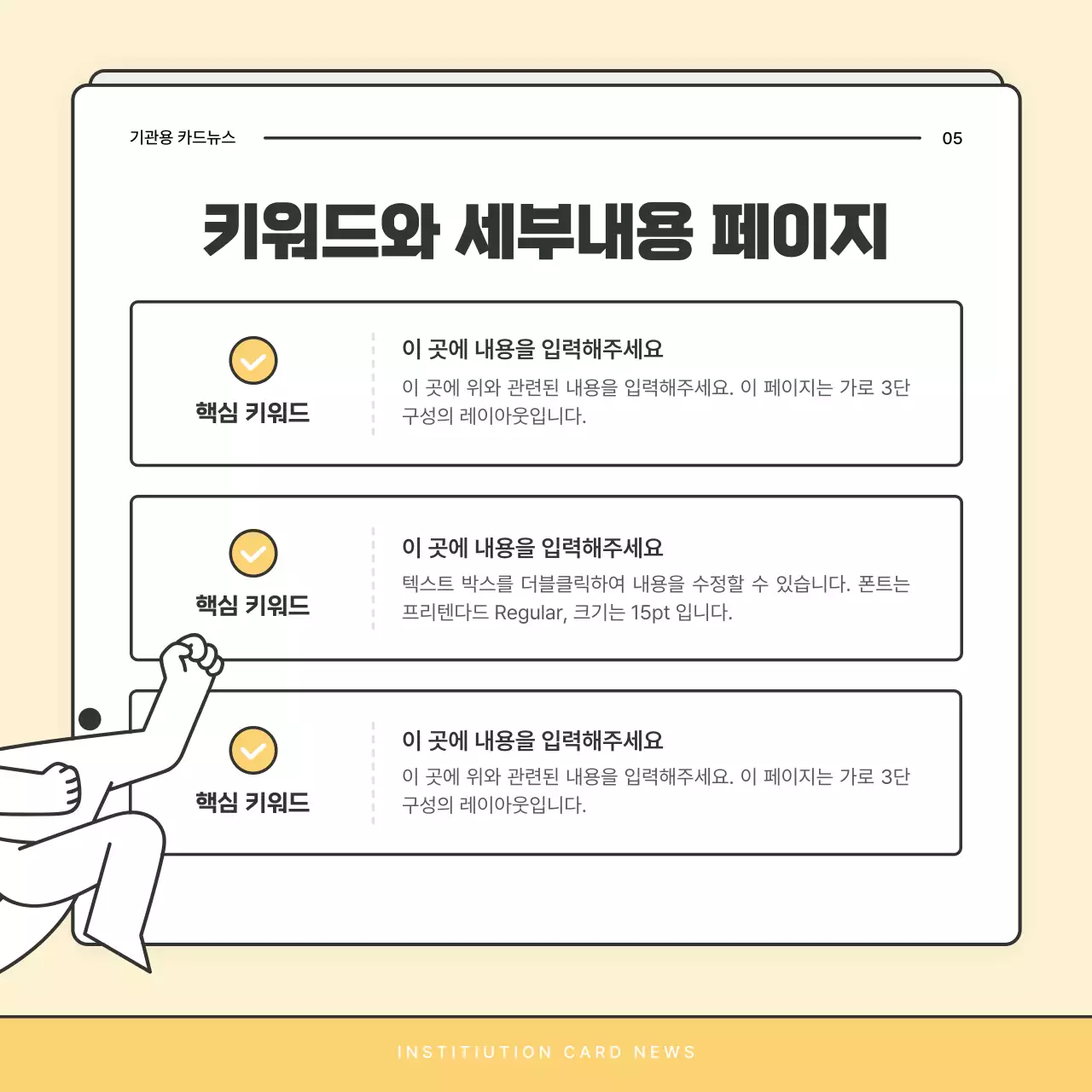 기관용 카드뉴스

05

키워드와 세부내용 페이지

핵심 키워드

이 곳에 내용을 입력해주세요

이 곳에 위와 관련된 내용을 입력해주세요. 이 페이지는 가로 3단 구성의 레이아웃입니다.

핵심 키워드

이 곳에 내용을 입력해주세요

텍스트 박스를 더블클릭하여 내용을 수정할 수 있습니다. 폰트는 프리텐다드 Regular, 크기는 15pt 입니다.

핵심 키워드

이 곳에 내용을 입력해주세요

이 곳에 위와 관련된 내용을 입력해주세요. 이 페이지는 가로 3단 구성의 레이아웃입니다.

INSTITIUTION CARD NEWS