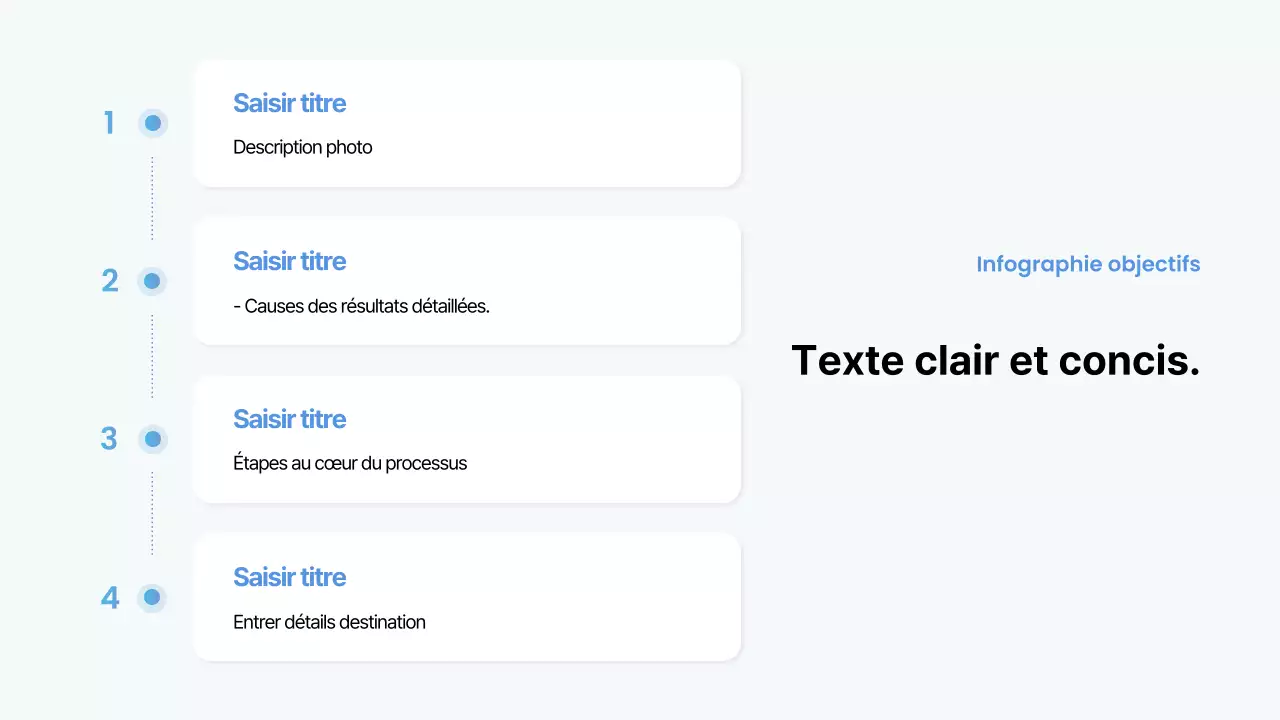 1

Saisir titre

Description photo

2

Saisir titre

- Causes des résultats détaillées.

3

Saisir titre

Étapes au cœur du processus

4

Saisir titre

Entrer détails destination

Infographie objectifs

Texte clair et concis.