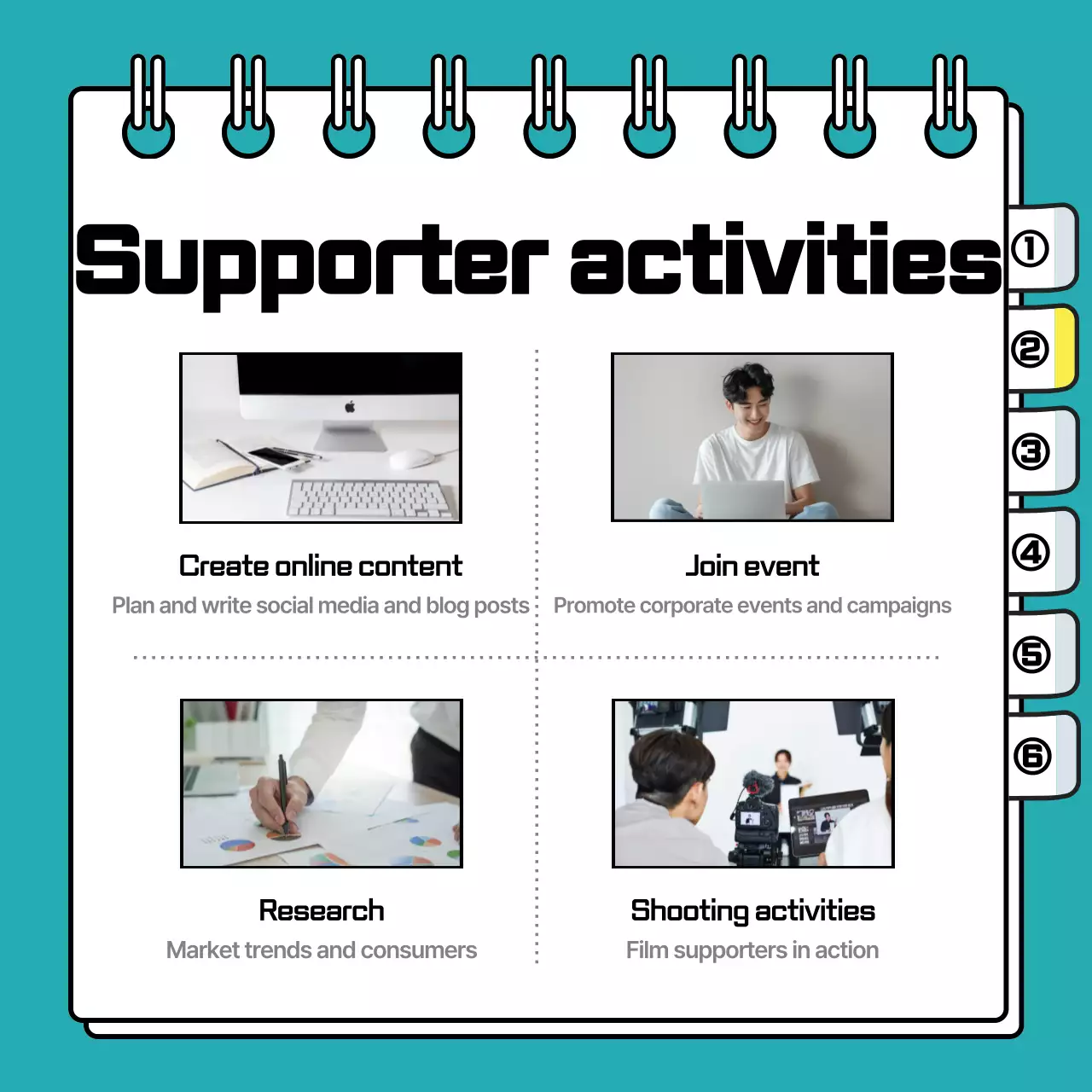 Supporter activities

①
②
③
④
⑤
⑥

Create online content
Plan and write social media and blog posts

Join event
Promote corporate events and campaigns

Research
Market trends and consumers

Shooting activities
Film supporters in action