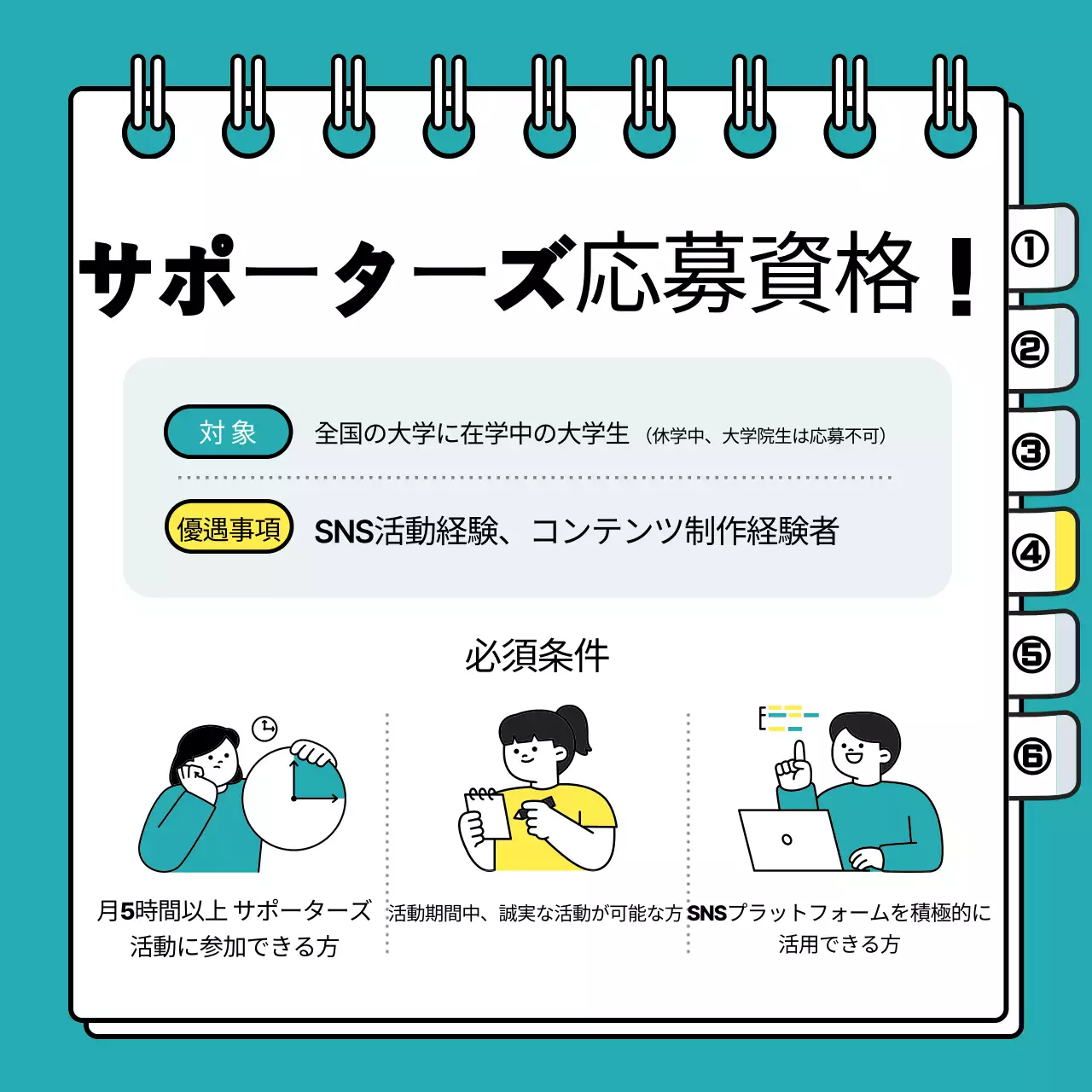 サポーターズ応募資格！

①
②
③
④
⑤
⑥

対象　全国の大学に在学中の大学生（休学中、大学院生は応募不可）

優遇事項　SNS活動経験、コンテンツ制作経験者

必須条件

月5時間以上 サポーターズ活動に参加できる方

活動期間中、誠実な活動が可能な方

SNSプラットフォームを積極的に活用できる方