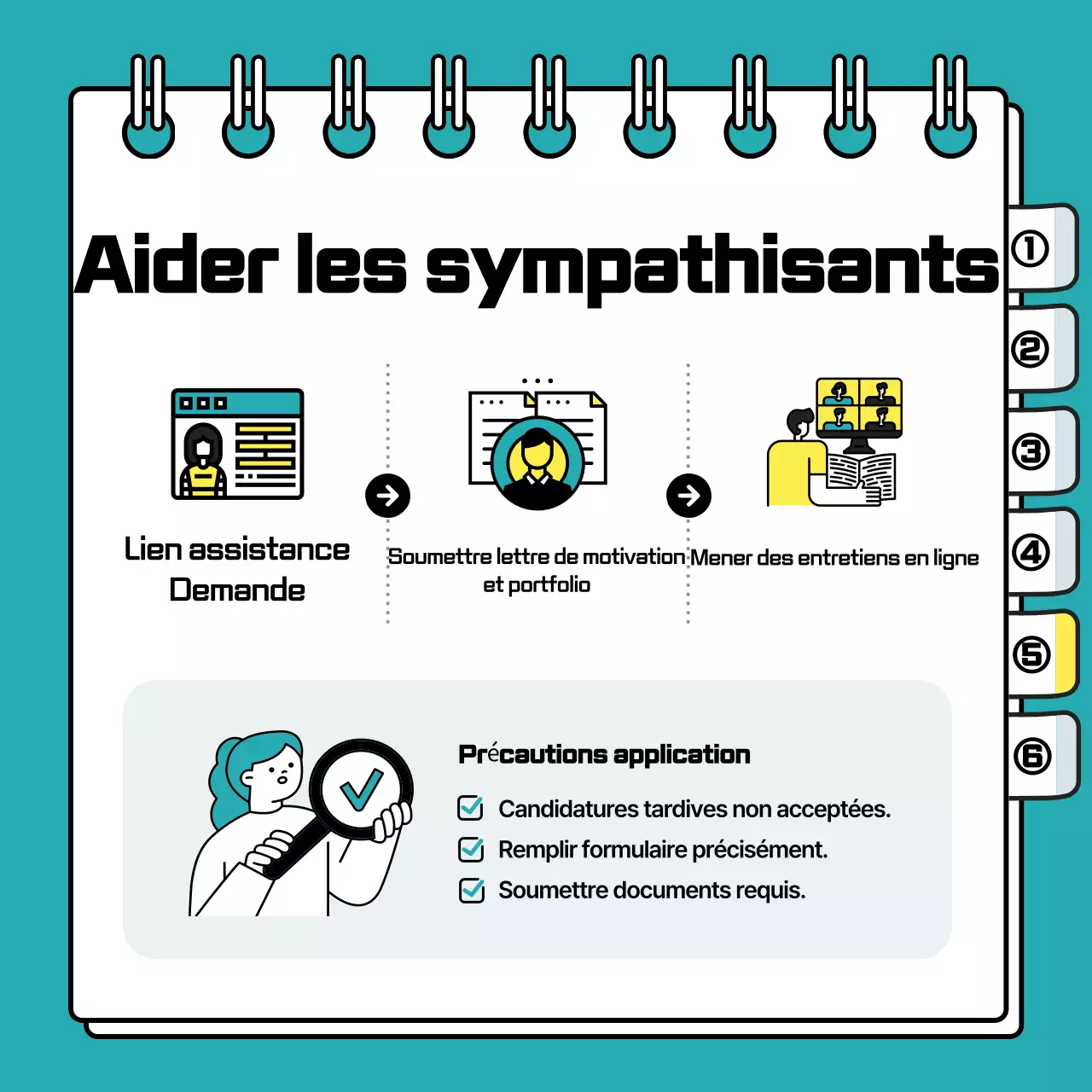 Aider les sympathisants

①
②
③
④
⑤
⑥

Lien assistance Demande

Soumettre lettre de motivation et portfolio

Mener des entretiens en ligne

Précautions application

Candidatures tardives non acceptées.

Remplir formulaire précisément.

Soumettre documents requis.