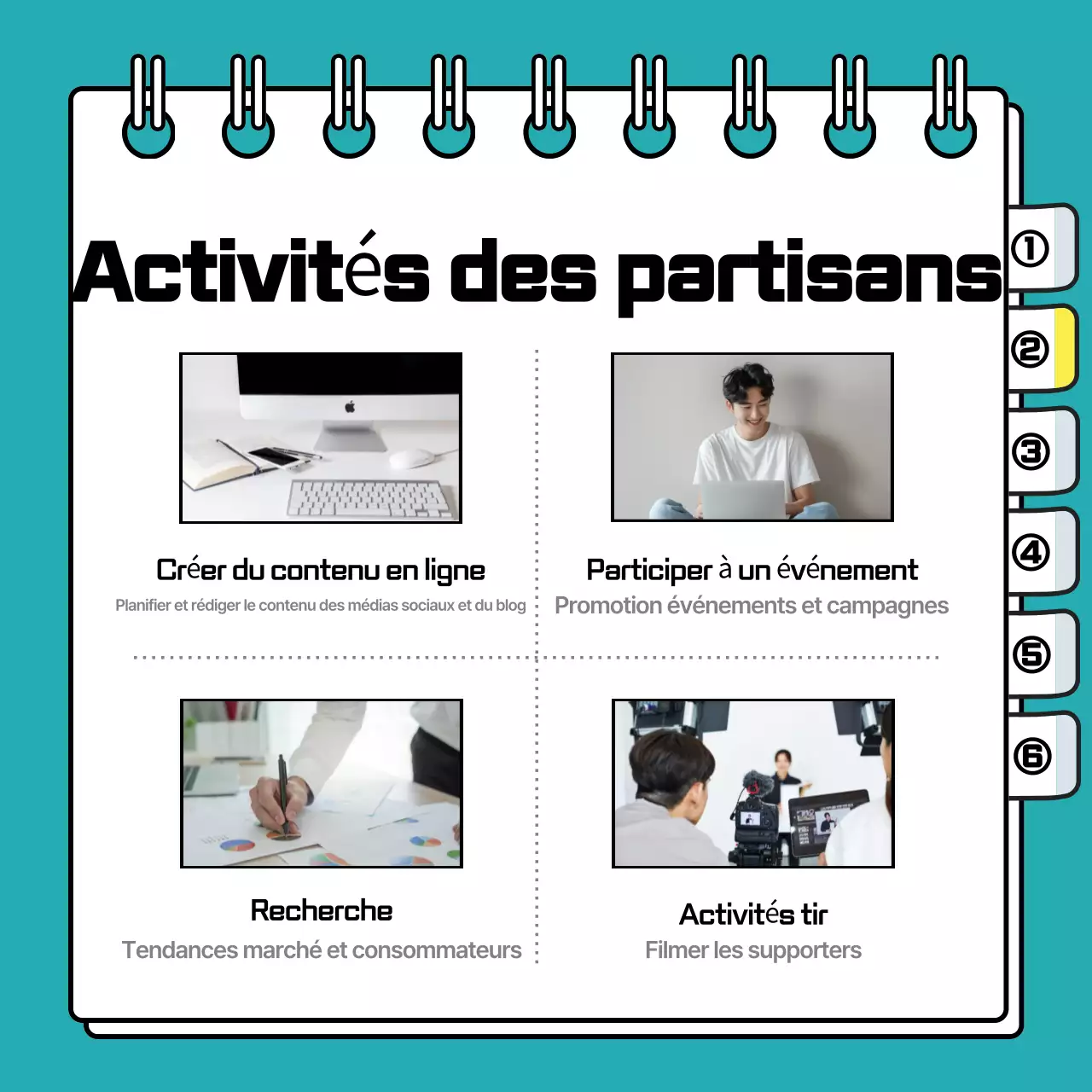 Activités des partisans

①
②
③
④
⑤
⑥

Créer du contenu en ligne
Planifier et rédiger le contenu des médias sociaux et du blog

Participer à un événement
Promotion événements et campagnes

Recherche
Tendances marché et consommateurs

Activités tir
Filmer les supporters