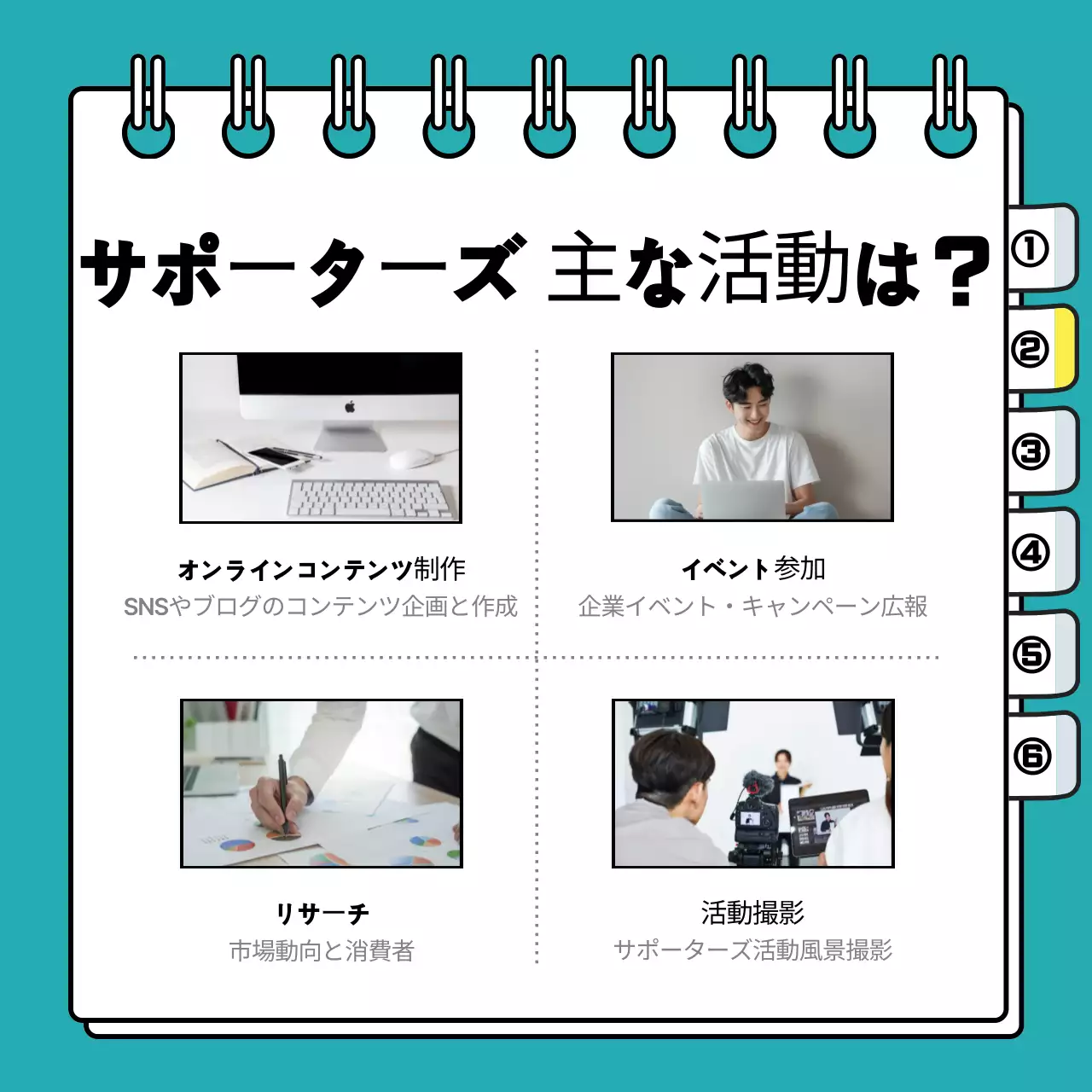 サポーターズ 主な活動は？

①
②
③
④
⑤
⑥

オンラインコンテンツ制作
SNSやブログのコンテンツ企画と作成

イベント参加
企業イベント・キャンペーン広報

リサーチ
市場動向と消費者

活動撮影
サポーターズ活動風景撮影