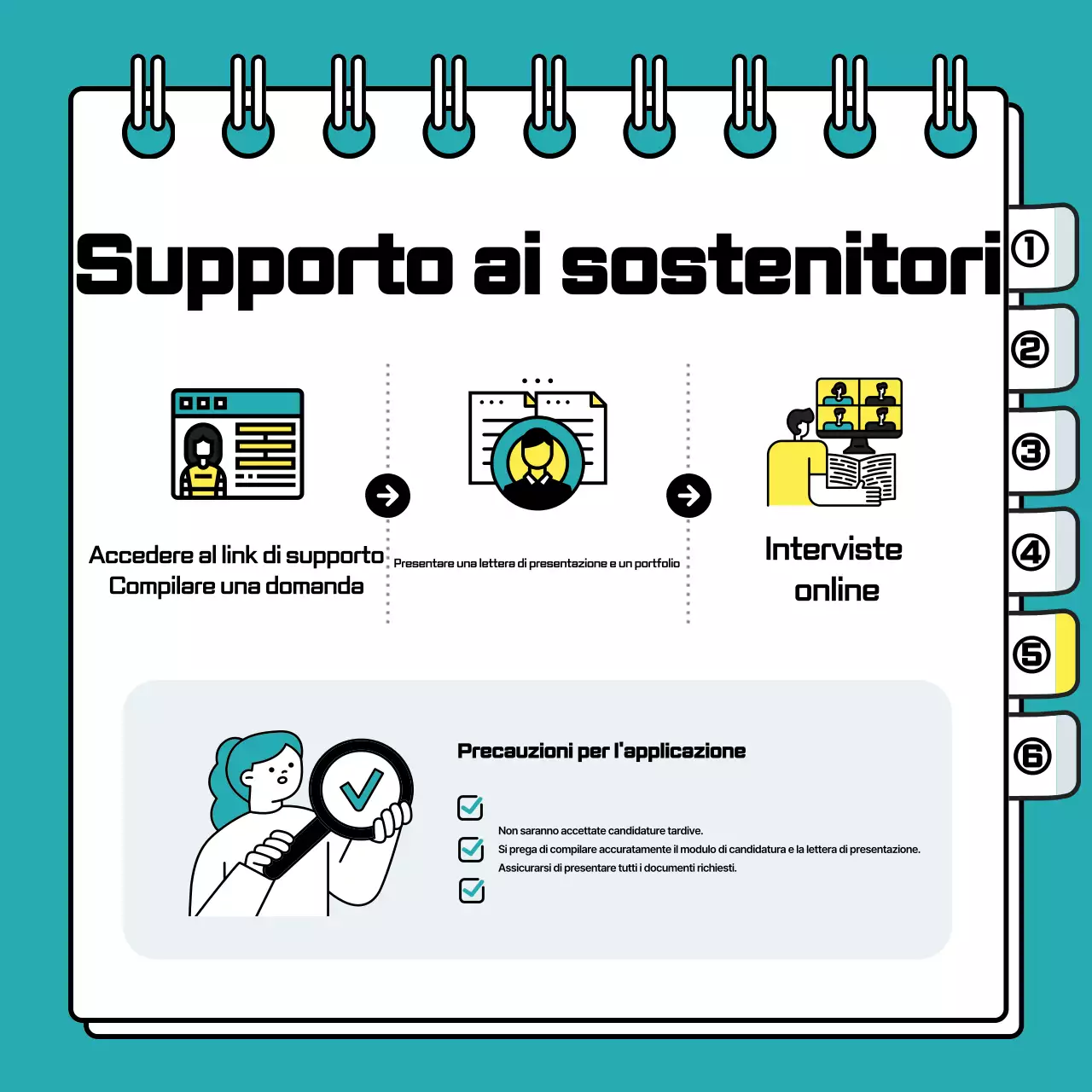 Supporto ai sostenitori

①
②
③
④
⑤
⑥

Accedere al link di supporto
Compilare una domanda

Presentare una lettera di presentazione e un portfolio

Interviste online

Precauzioni per l'applicazione

Non saranno accettate candidature tardive.
Si prega di compilare accuratamente il modulo di candidatura e la lettera di presentazione.
Assicurarsi di presentare tutti i documenti richiesti.