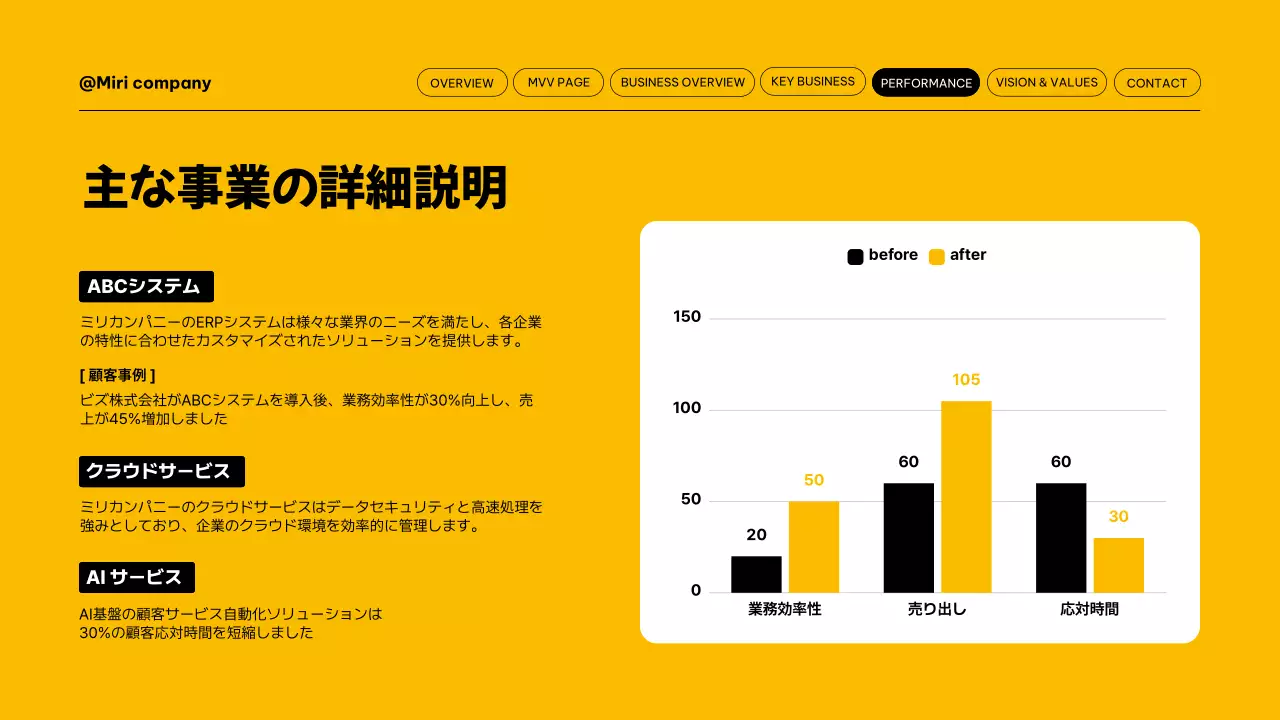 @Miri company

OVERVIEW MVV PAGE BUSINESS OVERVIEW KEY BUSINESS PERFORMANCE VISION & VALUES CONTACT

主な事業の詳細説明

ABCシステム

ミリカンパニーのERPシステムは様々な業界のニーズを満たし、各企業の特性に合わせたカスタマイズされたソリューションを提供します。

[ 顧客事例 ]

ビズ株式会社がABCシステムを導入後、業務効率性が30%向上し、売上が45%増加しました

クラウドサービス

ミリカンパニーのクラウドサービスはデータセキュリティと高速処理を強みとしており、企業のクラウド環境を効率的に管理します。

AI サービス

AI基盤の顧客サービス自動化ソリューションは
30%の顧客応対時間を短縮しました

before after

150
100
50
0

20
50
60
105
60
30

業務効率性 売り出し 応対時間