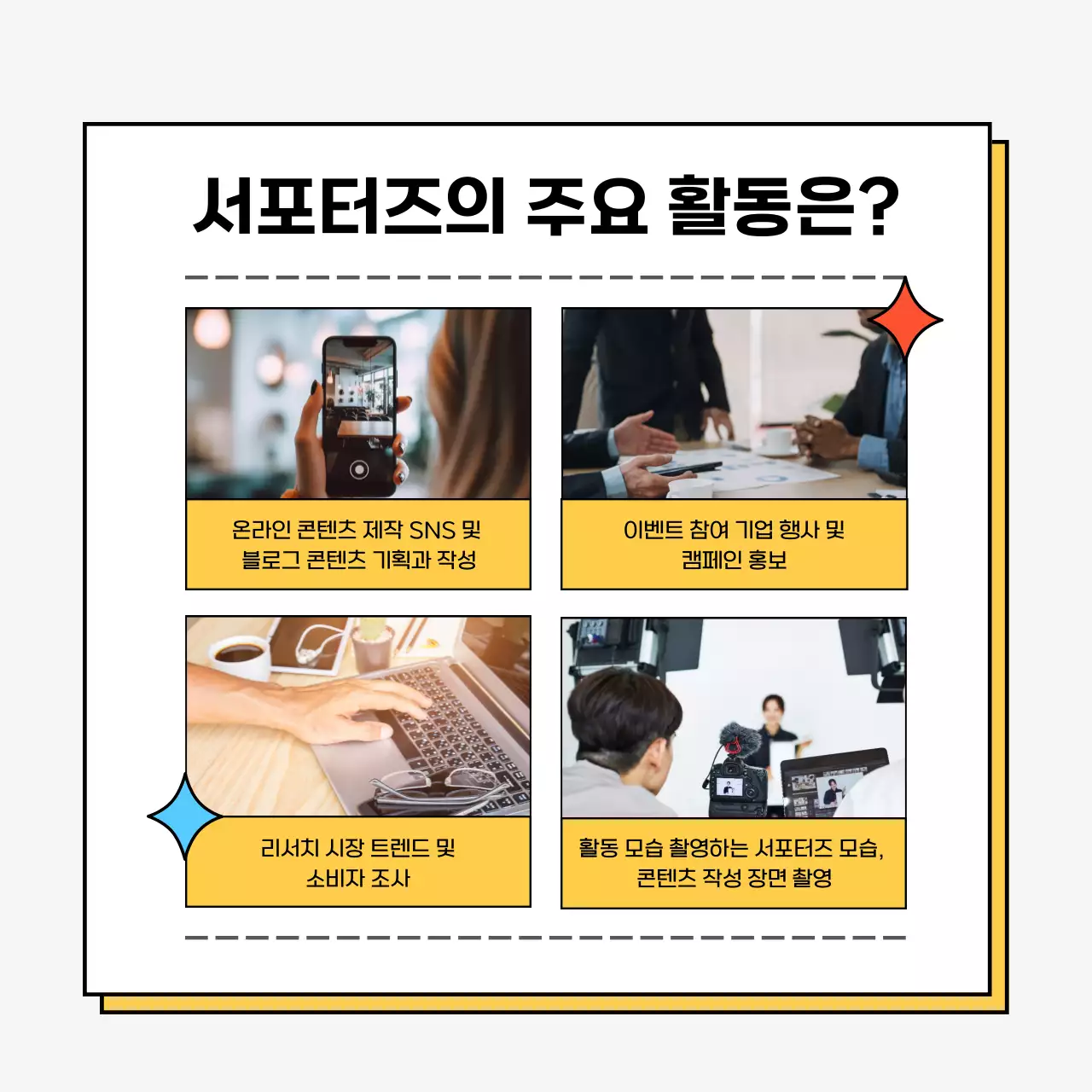 서포터즈의 주요 활동은?

온라인 콘텐츠 제작 SNS 및 블로그 콘텐츠 기획과 작성

이벤트 참여 기업 행사 및 캠페인 홍보

리서치 시장 트렌드 및 소비자 조사

활동 모습 촬영하는 서포터즈 모습, 콘텐츠 작성 장면 촬영