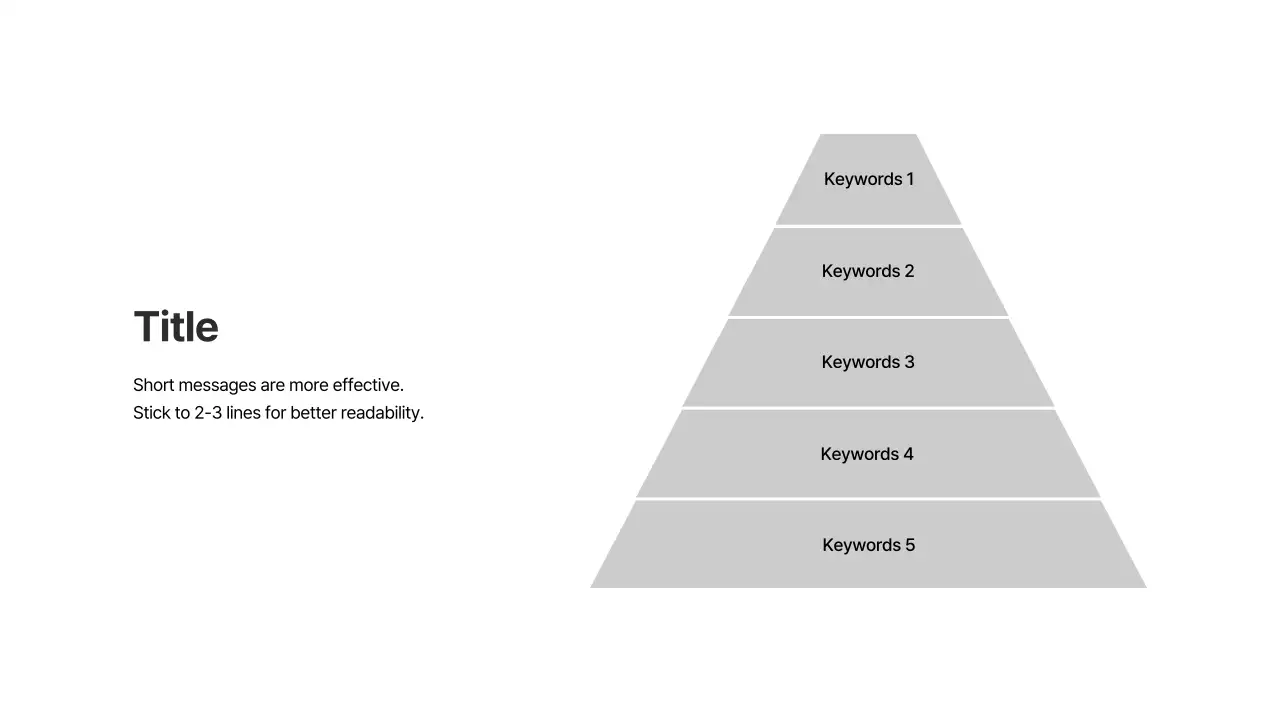 Title

Short messages are more effective.
Stick to 2-3 lines for better readability.

Keywords 1

Keywords 2

Keywords 3

Keywords 4

Keywords 5