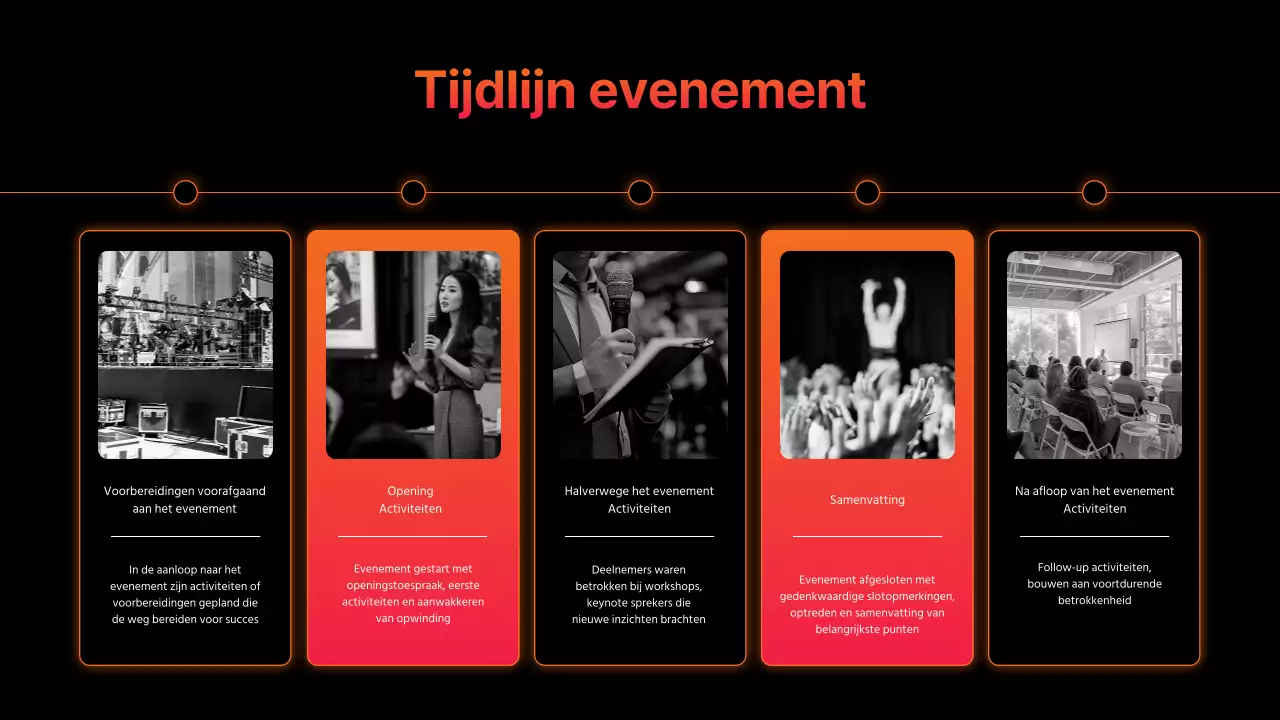 Tijdlijn evenement

Voorbereidingen voorafgaand aan het evenement

In de aanloop naar het evenement zijn activiteiten of voorbereidingen gepland die de weg bereiden voor succes

Opening
Activiteiten

Evenement gestart met openingstoespraak, eerste activiteiten en aanwakkeren van opwinding

Halverwege het evenement
Activiteiten

Deelnemers waren betrokken bij workshops, keynote sprekers die nieuwe inzichten brachten

Samenvatting

Evenement afgesloten met gedenkwaardige slotopmerkingen, optreden en samenvatting van belangrijkste punten

Na afloop van het evenement
Activiteiten

Follow-up activiteiten, bouwen aan voortdurende betrokkenheid