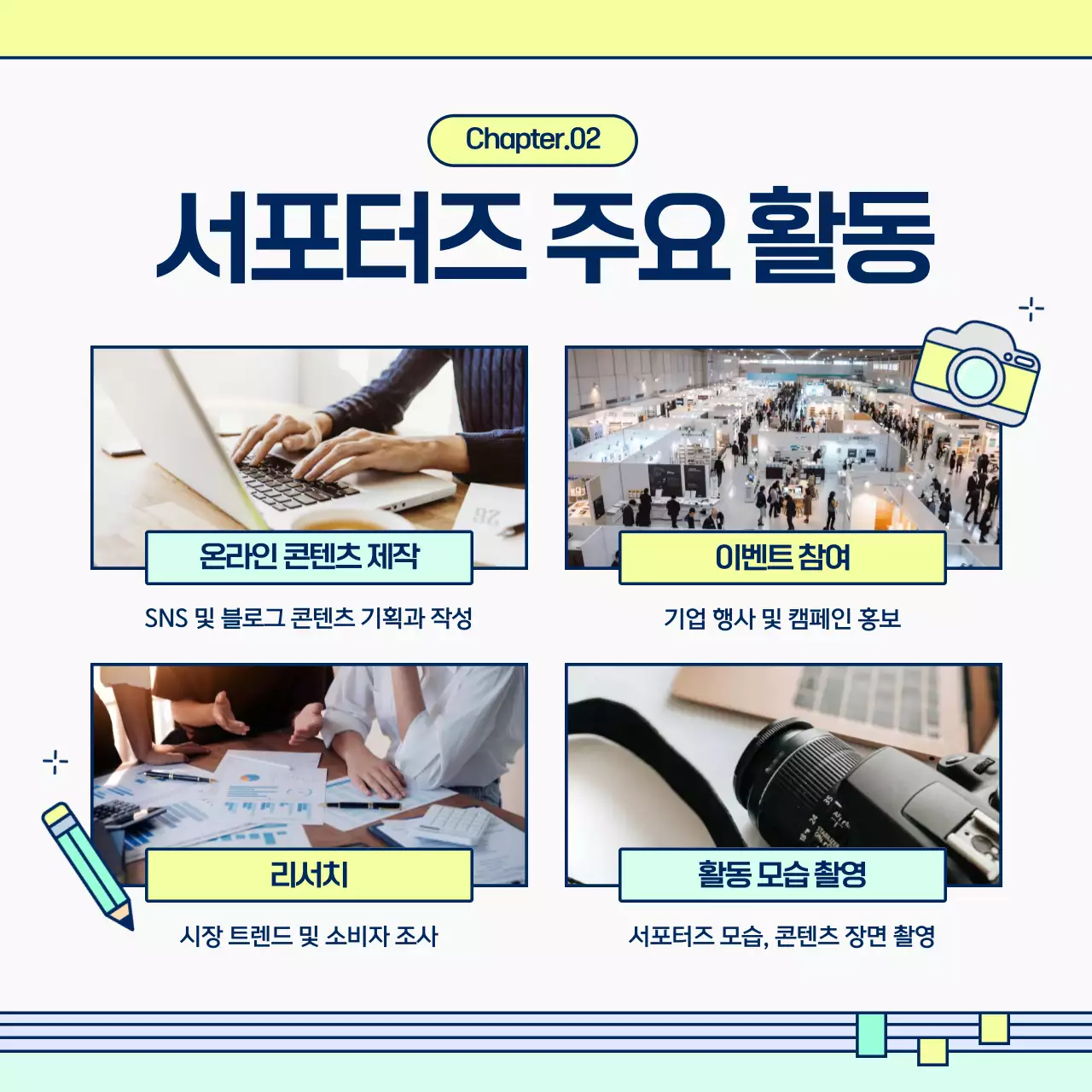 Chapter.02

서포터즈 주요 활동

온라인 콘텐츠 제작

SNS 및 블로그 콘텐츠 기획과 작성

이벤트 참여

기업 행사 및 캠페인 홍보

리서치

시장 트렌드 및 소비자 조사

활동 모습 촬영

서포터즈 모습, 콘텐츠 장면 촬영