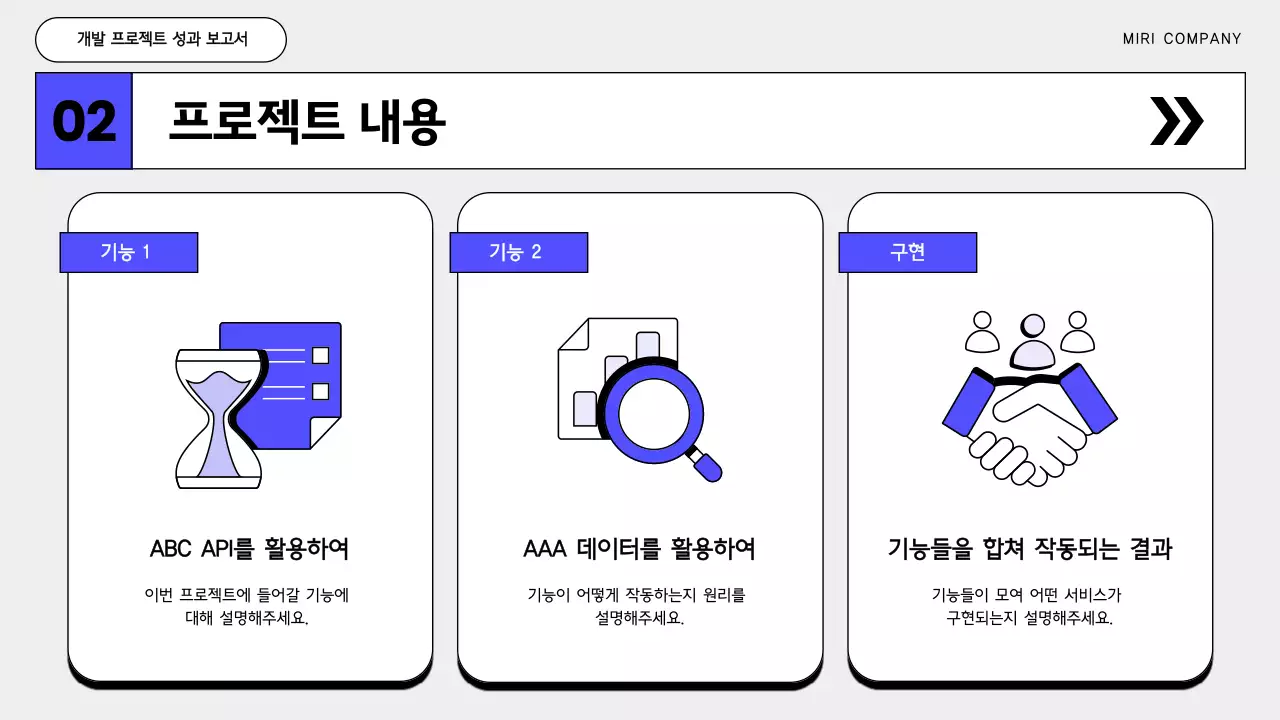 개발 프로젝트 성과 보고서

MIRI COMPANY

02 프로젝트 내용

기능 1

ABC API를 활용하여

이번 프로젝트에 들어갈 기능에 대해 설명해주세요.

기능 2

AAA 데이터를 활용하여

기능이 어떻게 작동하는지 원리를 설명해주세요.

구현

기능들을 합쳐 작동되는 결과

기능들이 모여 어떤 서비스가 구현되는지 설명해주세요.