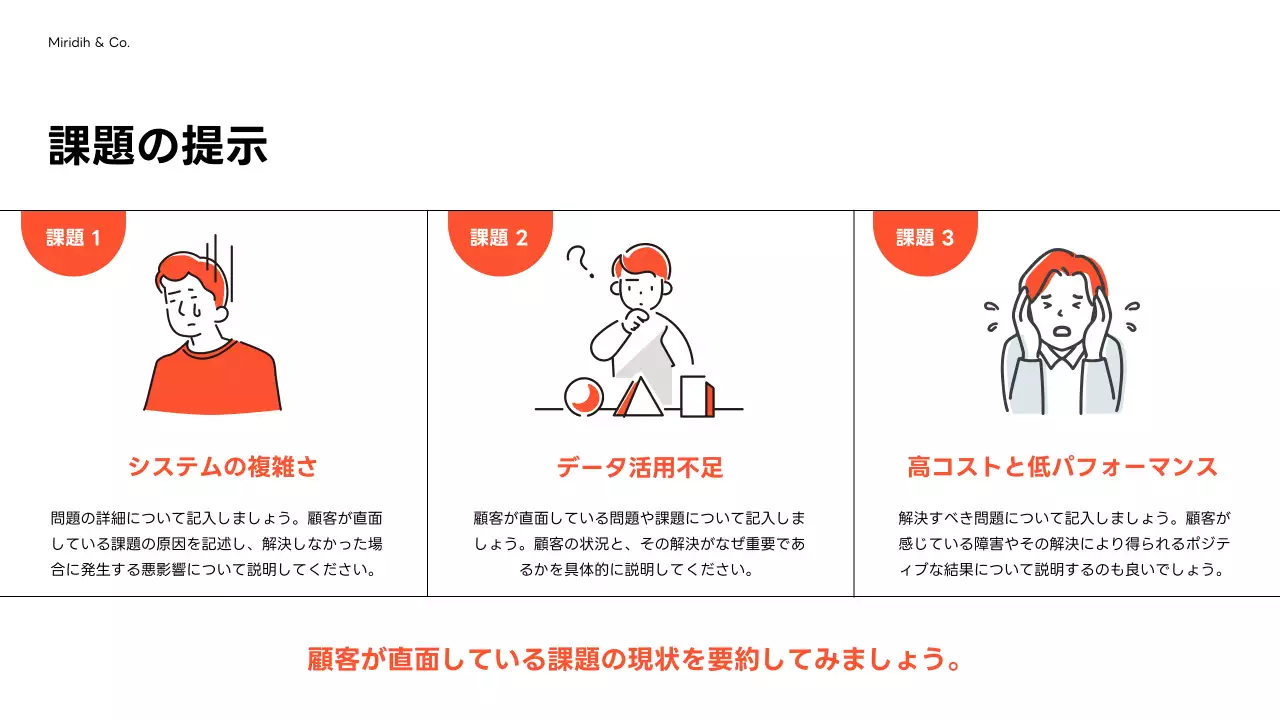 Miridih & Co.

課題の提示

課題 1

システムの複雑さ

問題の詳細について記入しましょう。顧客が直面している課題の原因を記述し、解決しなかった場合に発生する悪影響について説明してください。

課題 2

データ活用不足

顧客が直面している問題や課題について記入しましょう。顧客の状況と、その解決がなぜ重要であるかを具体的に説明してください。

課題 3

高コストと低パフォーマンス

解決すべき問題について記入しましょう。顧客が感じている障害やその解決により得られるポジティブな結果について説明するのも良いでしょう。

顧客が直面している課題の現状を要約してみましょう。