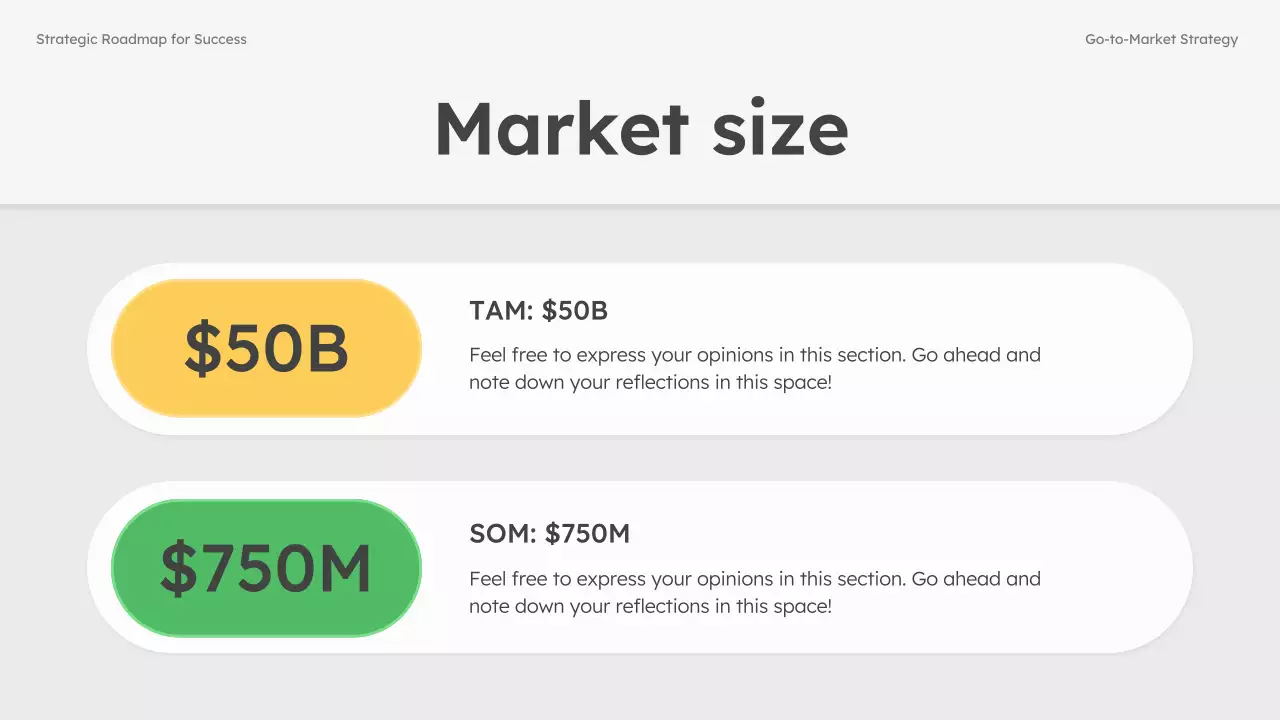 Strategic Roadmap for Success

Go-to-Market Strategy

Market size

\$50B

TAM: \$50B

Feel free to express your opinions in this section. Go ahead and note down your reflections in this space!

\$750M

SOM: \$750M

Feel free to express your opinions in this section. Go ahead and note down your reflections in this space!