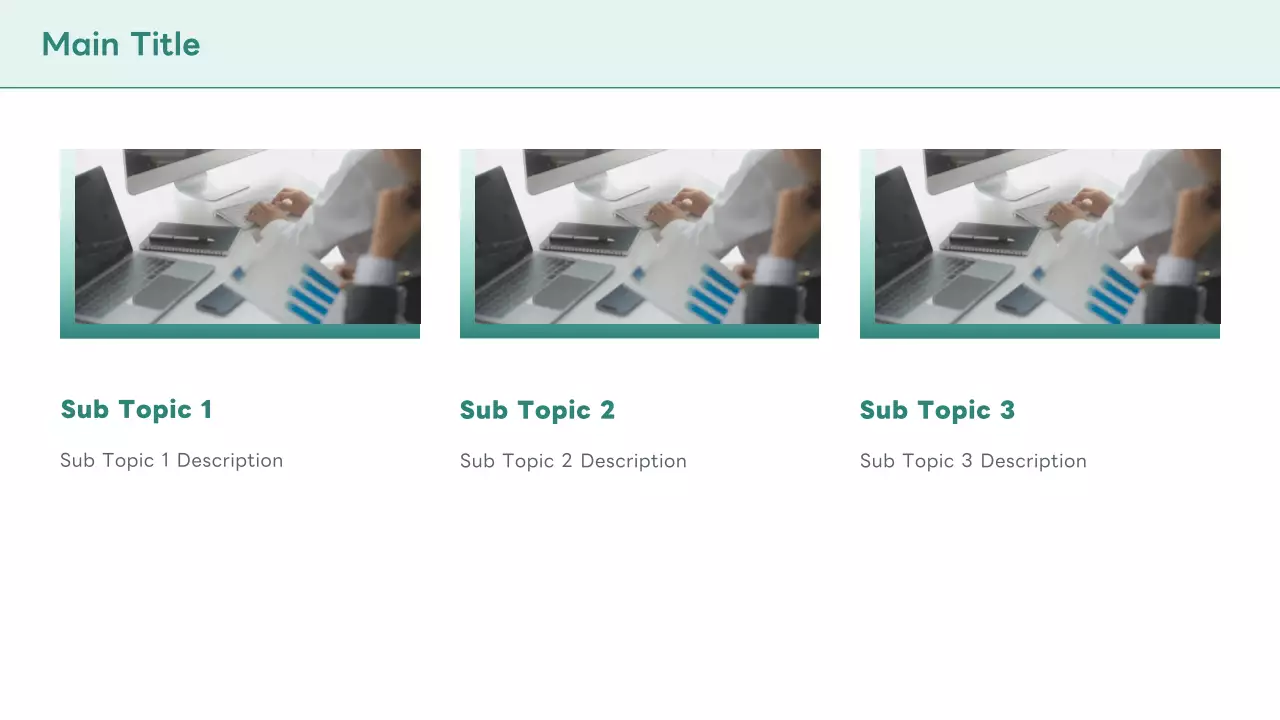 Main Title

Sub Topic 1

Sub Topic 1 Description

Sub Topic 2

Sub Topic 2 Description

Sub Topic 3

Sub Topic 3 Description